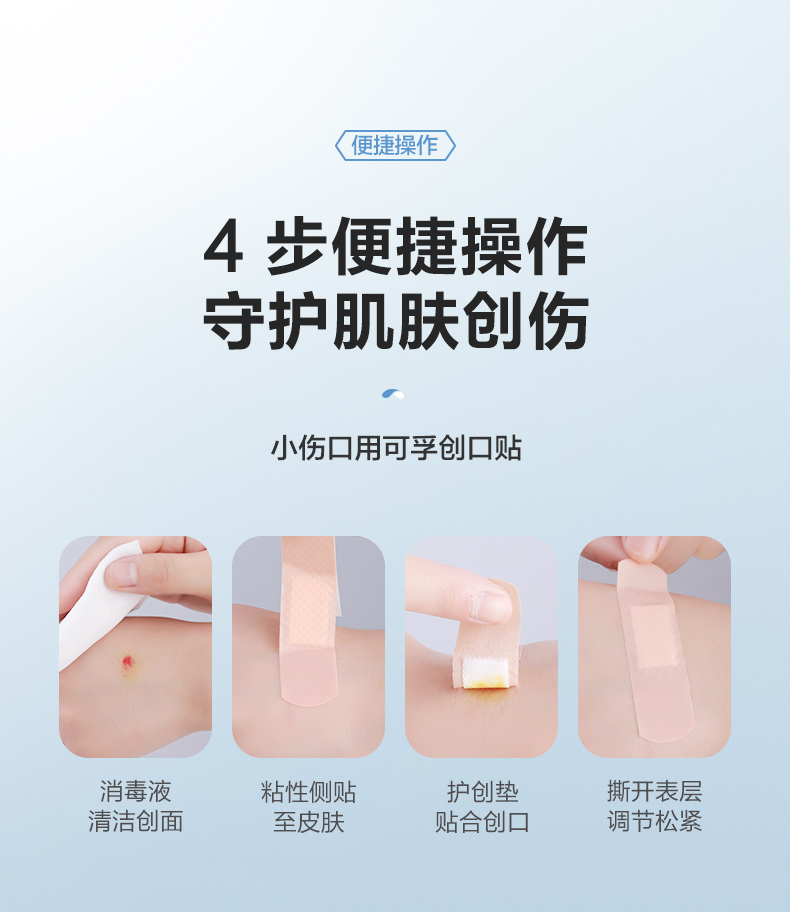 便捷操作

4 步便捷操作
守护肌肤创伤

小伤口用可孚创口贴

消毒液
清洁创面

粘性侧贴
至皮肤

护创垫
贴合创口

撕开表层
调节松紧