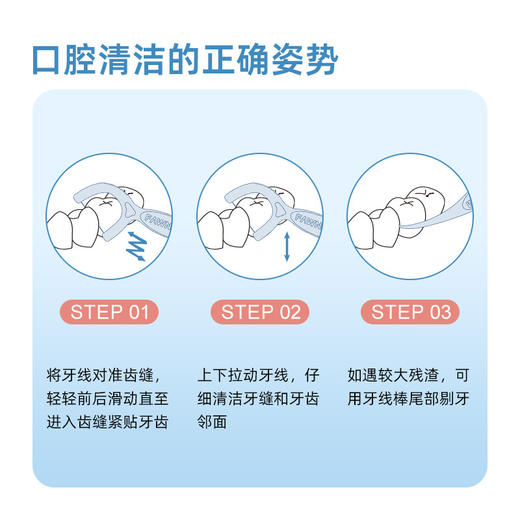 口腔清洁的正确姿势

FAWN

FAWN

STEP 01

将牙线对准齿缝，轻轻前后滑动直至进入齿缝紧贴牙齿

STEP 02

上下拉动牙线，仔细清洁牙缝和牙齿邻面

STEP 03

如遇较大残渣，可用牙线棒尾部剔牙