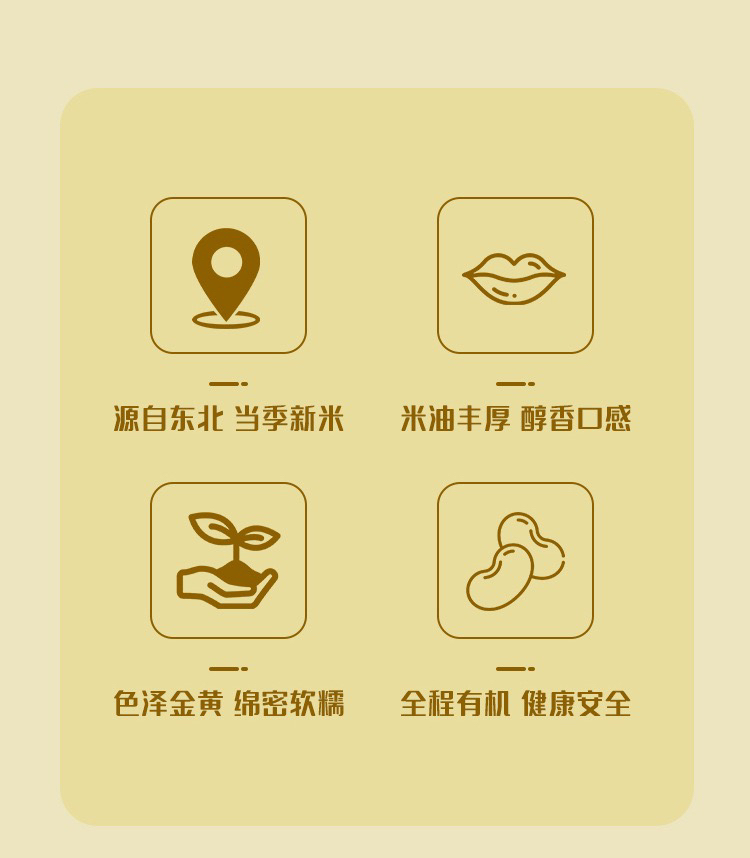 源自东北 当季新米

米油丰厚 醇香口感

色泽金黄 绵密软糯

全程有机 健康安全