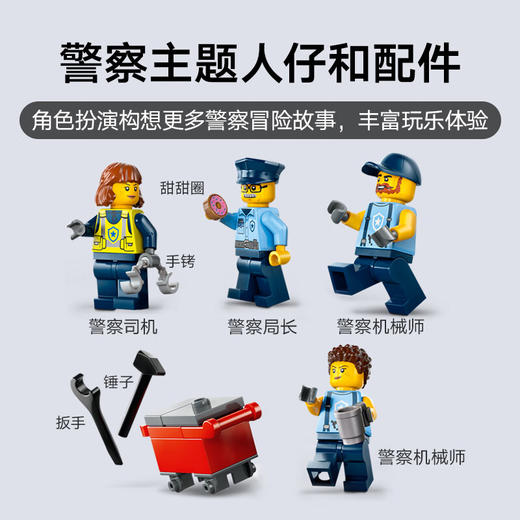 警察主题人仔和配件

角色扮演构想更多警察冒险故事，丰富玩乐体验

甜甜圈

手铐

警察司机

警察局长

警察机械师

锤子

扳手

警察机械师