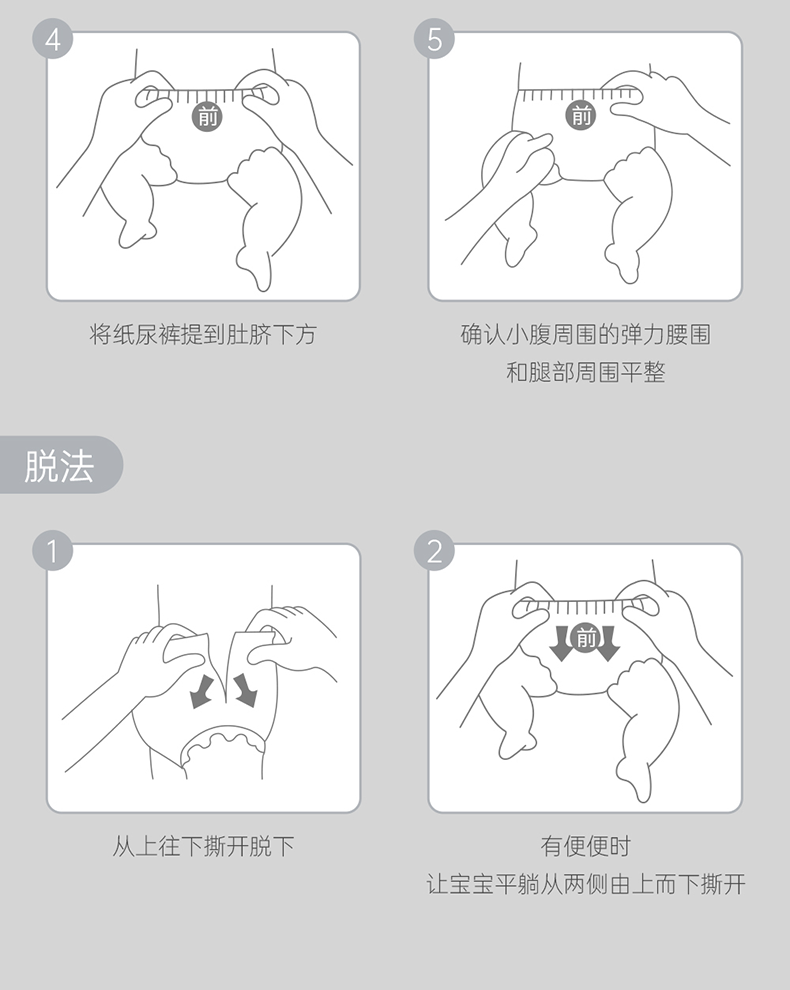 4

前

将纸尿裤提到肚脐下方

5

前

确认小腹周围的弹力腰围和腿部周围平整

脱法

1

从上往下撕开脱下

2

前

有便便时
让宝宝平躺从两侧由上而下撕开