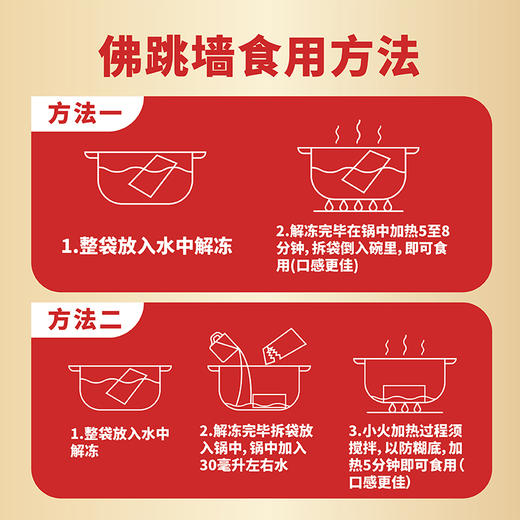 佛跳墙食用方法

方法一

1.整袋放入水中解冻

2.解冻完毕在锅中加热5至8分钟，拆袋倒入碗里，即可食用(口感更佳)

方法二

1.整袋放入水中解冻

2.解冻完毕拆袋放入锅中，锅中加入30毫升左右水

3.小火加热过程须搅拌，以防糊底，加热5分钟即可食用(口感更佳)