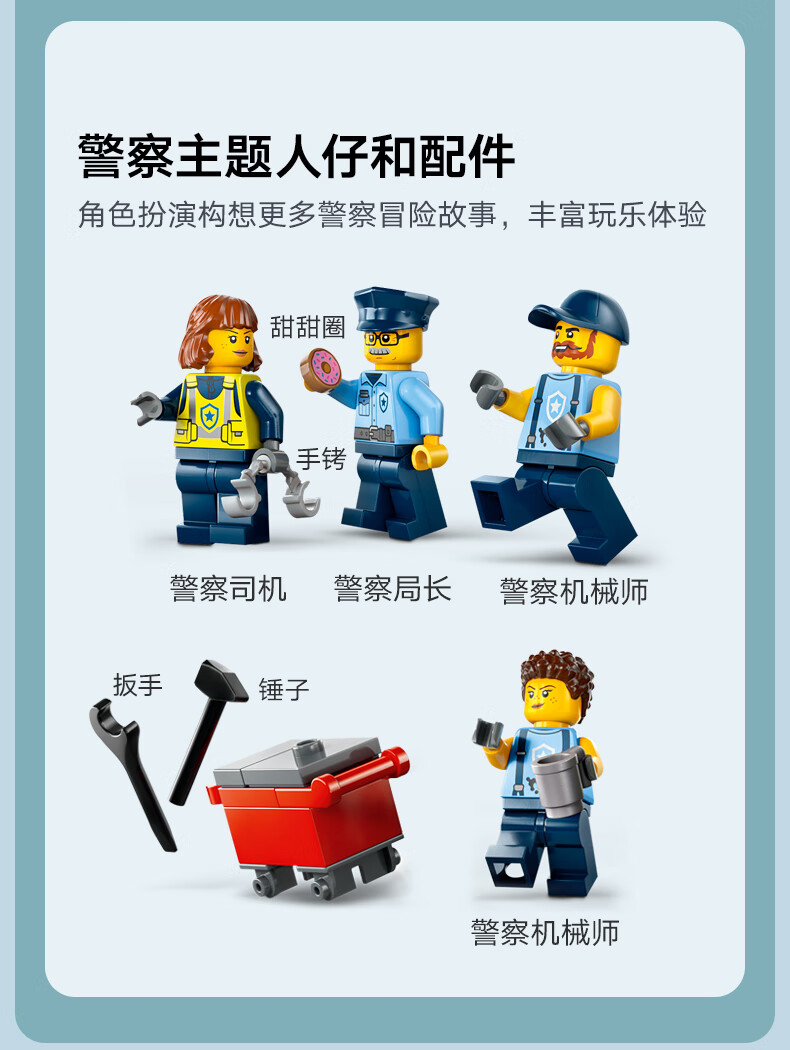 警察主题人仔和配件
角色扮演构想更多警察冒险故事，丰富玩乐体验

甜甜圈

手铐

警察司机　警察局长　警察机械师

扳手　锤子

警察机械师