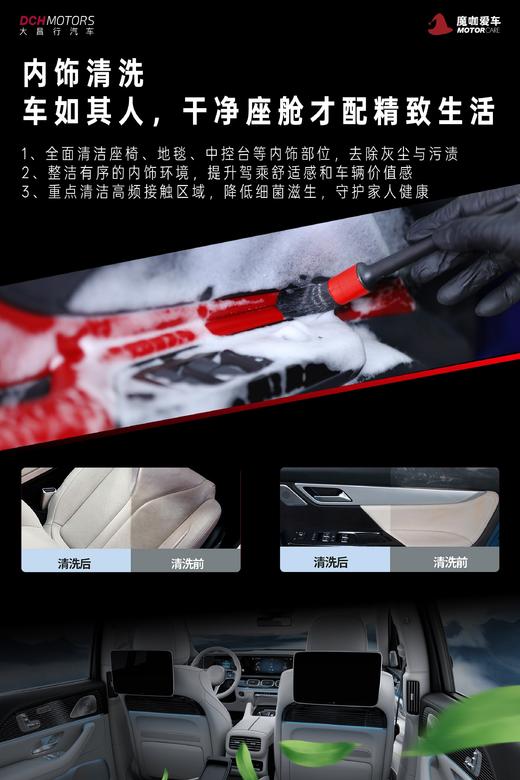 DCH MOTORS
大昌行汽车

魔咖爱车
MOTOR CARE

内饰清洗
车如其人，干净座舱才配精致生活

1、全面清洁座椅、地毯、中控台等内饰部位，去除灰尘与污渍
2、整洁有序的内饰环境，提升驾乘舒适感和车辆价值感
3、重点清洁高频接触区域，降低细菌滋生，守护家人健康

清洗后
清洗前

清洗后
清洗前