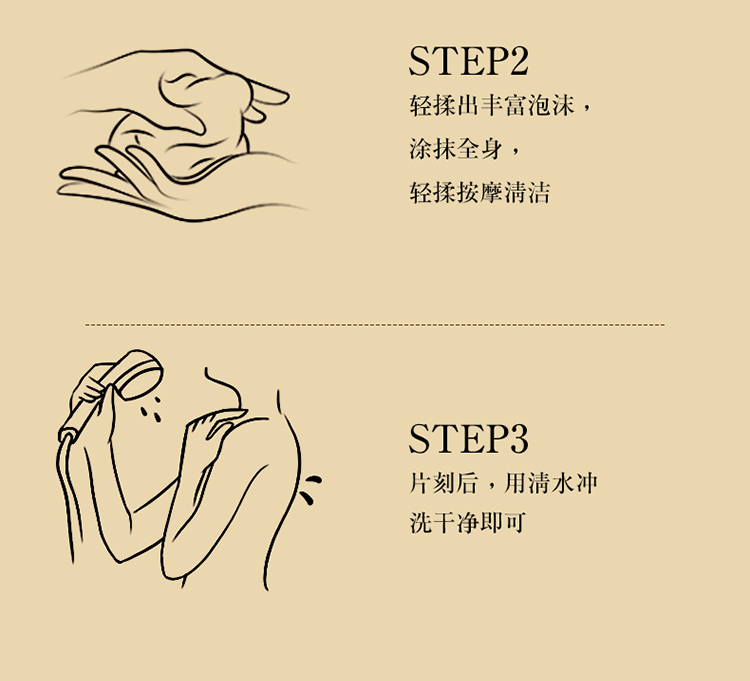 STEP2
轻揉出丰富泡沫，
涂抹全身，
轻揉按摩清洁

STEP3
片刻后，用清水冲
洗干净即可