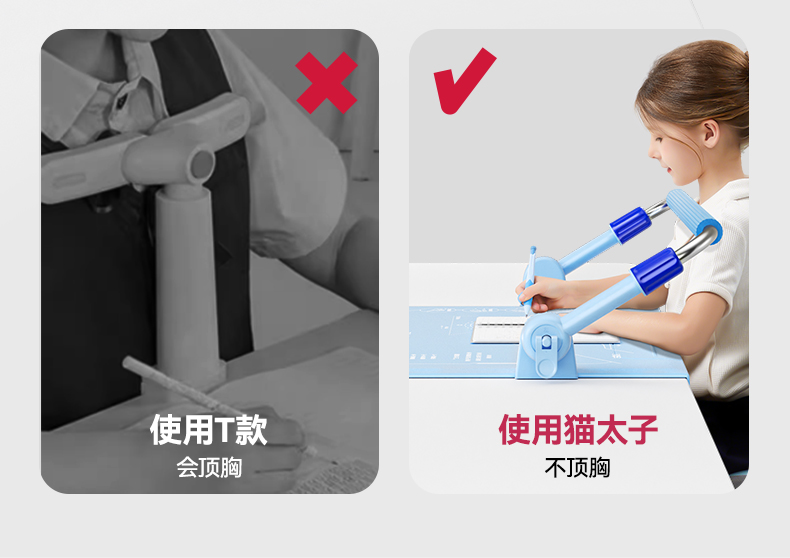 使用T款
会顶胸

使用猫太子
不顶胸