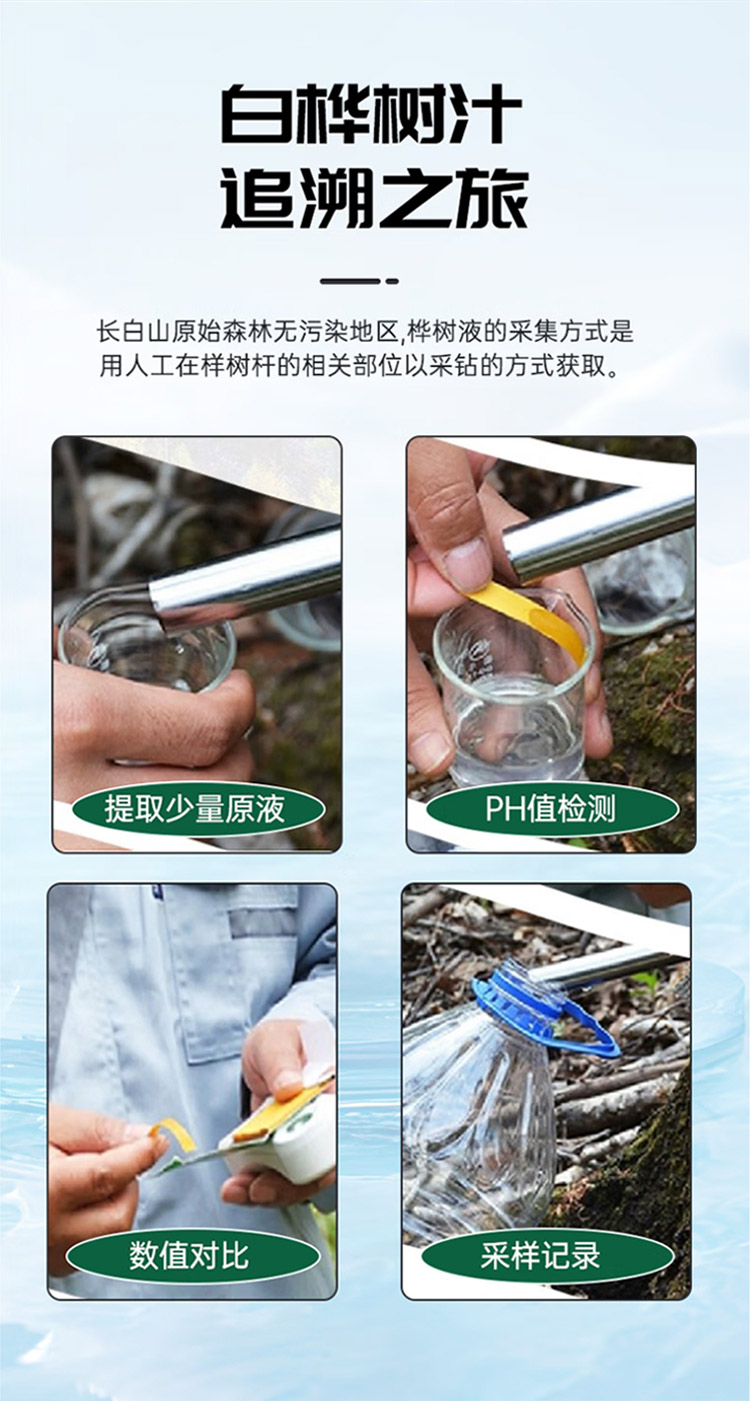 白桦树汁
追溯之旅

长白山原始森林无污染地区,桦树液的采集方式是用人工在样树杆的相关部位以采钻的方式获取。

提取少量原液

PH值检测

数值对比

采样记录