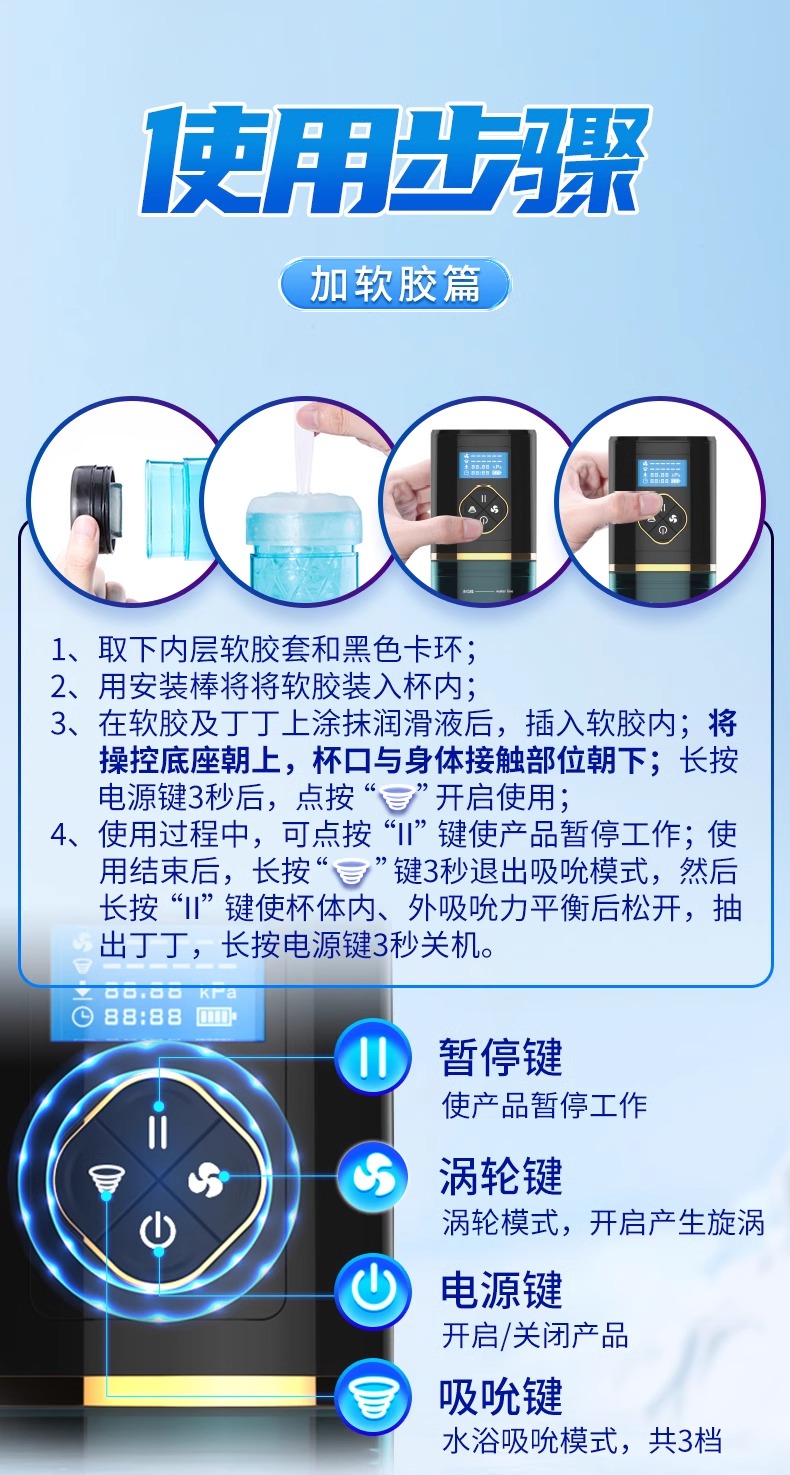 使用步骤

加软胶篇

1、取下内层软胶套和黑色卡环；
2、用安装棒将将软胶装入杯内；
3、在软胶及丁丁上涂抹润滑液后，插入软胶内；将操控底座朝上，杯口与身体接触部位朝下；长按电源键3秒后，点按“ ”开启使用；
4、使用过程中，可点按“II”键使产品暂停工作；使用结束后，长按“ ”键3秒退出吸吮模式，然后长按“II”键使杯体内、外吸吮力平衡后松开，抽出丁丁，长按电源键3秒关机。

88:88 kPa
88:88

暂停键
使产品暂停工作

涡轮键
涡轮模式，开启产生旋涡

电源键
开启/关闭产品

吸吮键
水浴吸吮模式，共3档