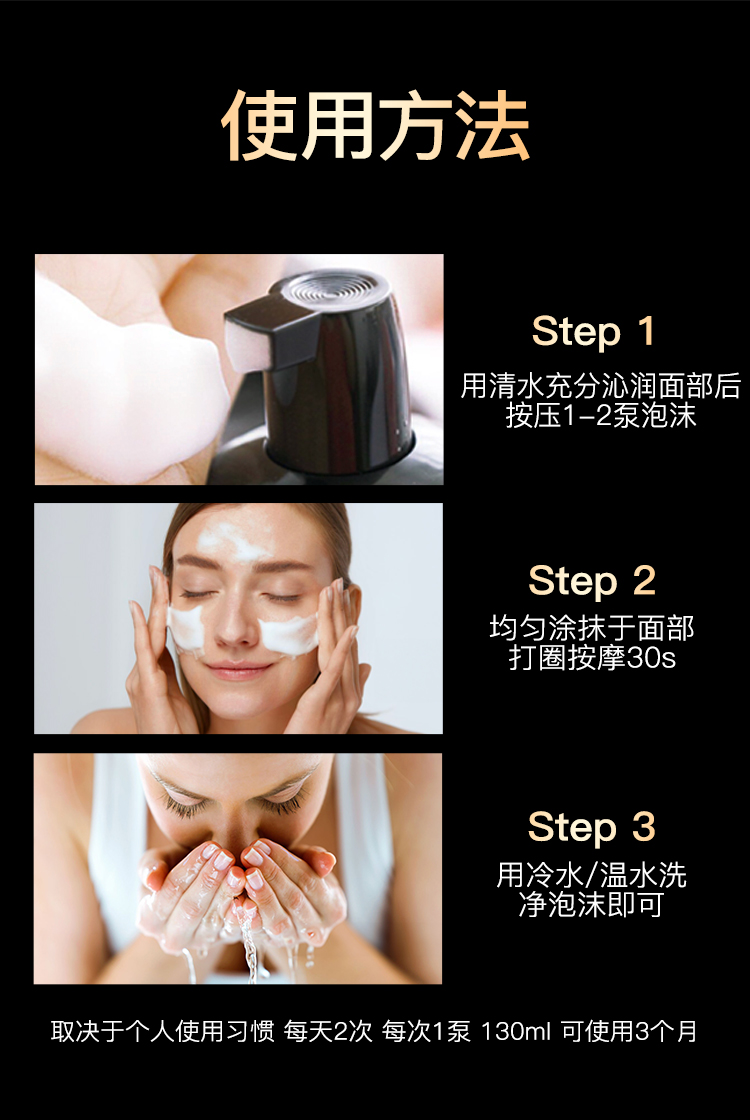 使用方法

Step 1
用清水充分沁润面部后
按压1-2泵泡沫

Step 2
均匀涂抹于面部
打圈按摩30s

Step 3
用冷水/温水洗
净泡沫即可

取决于个人使用习惯 每天2次 每次1泵 130ml 可使用3个月