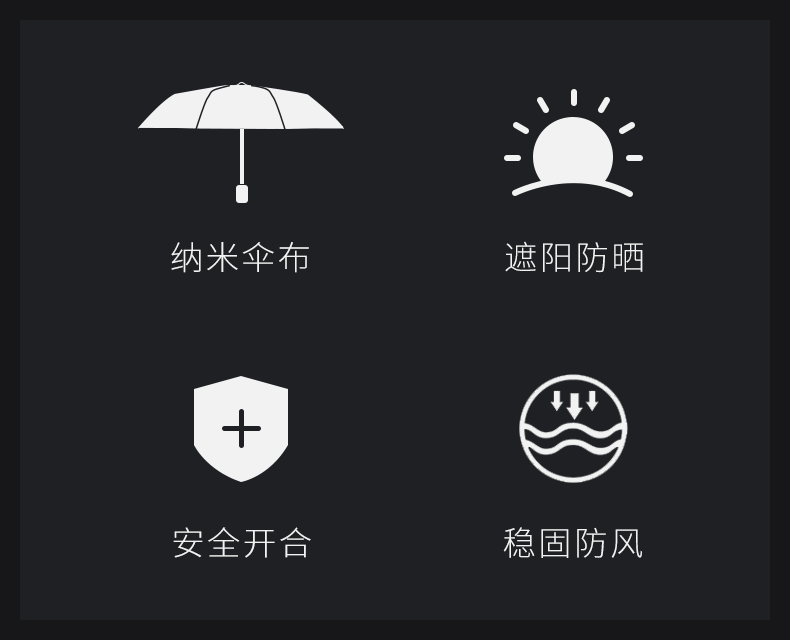 纳米伞布

遮阳防晒

安全开合

稳固防风