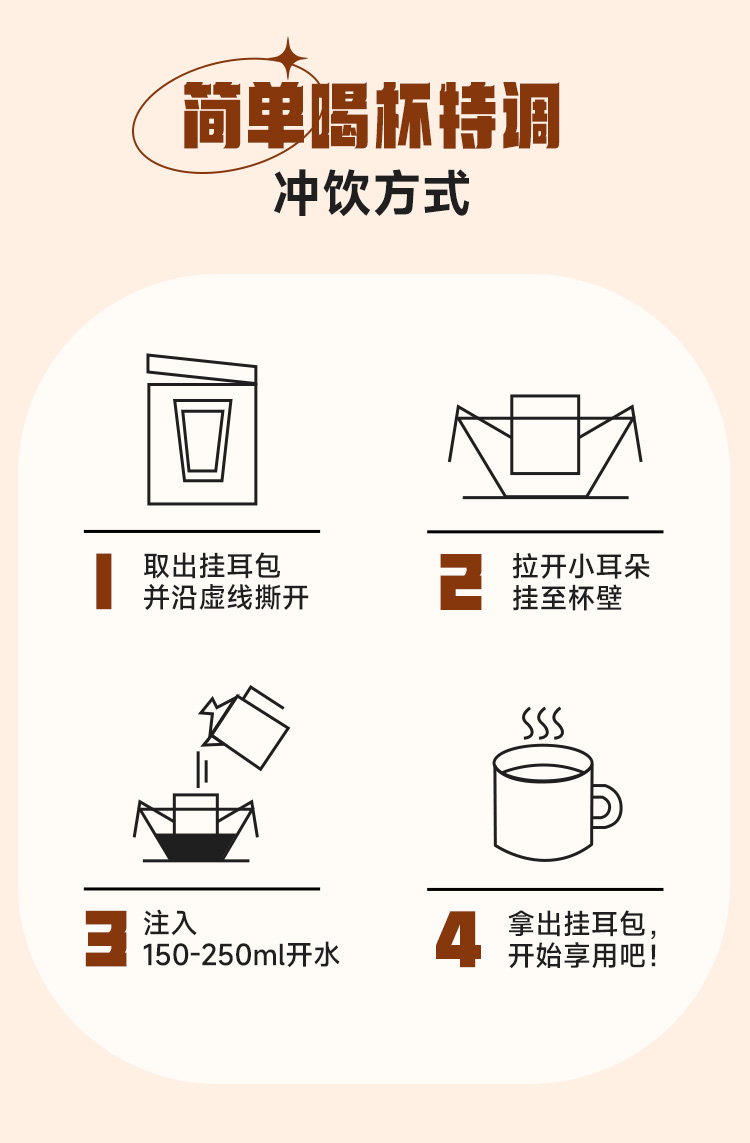 简单喝杯特调
冲饮方式

1 取出挂耳包
并沿虚线撕开

2 拉开小耳朵
挂至杯壁

3 注入
150-250ml开水

4 拿出挂耳包，
开始享用吧！