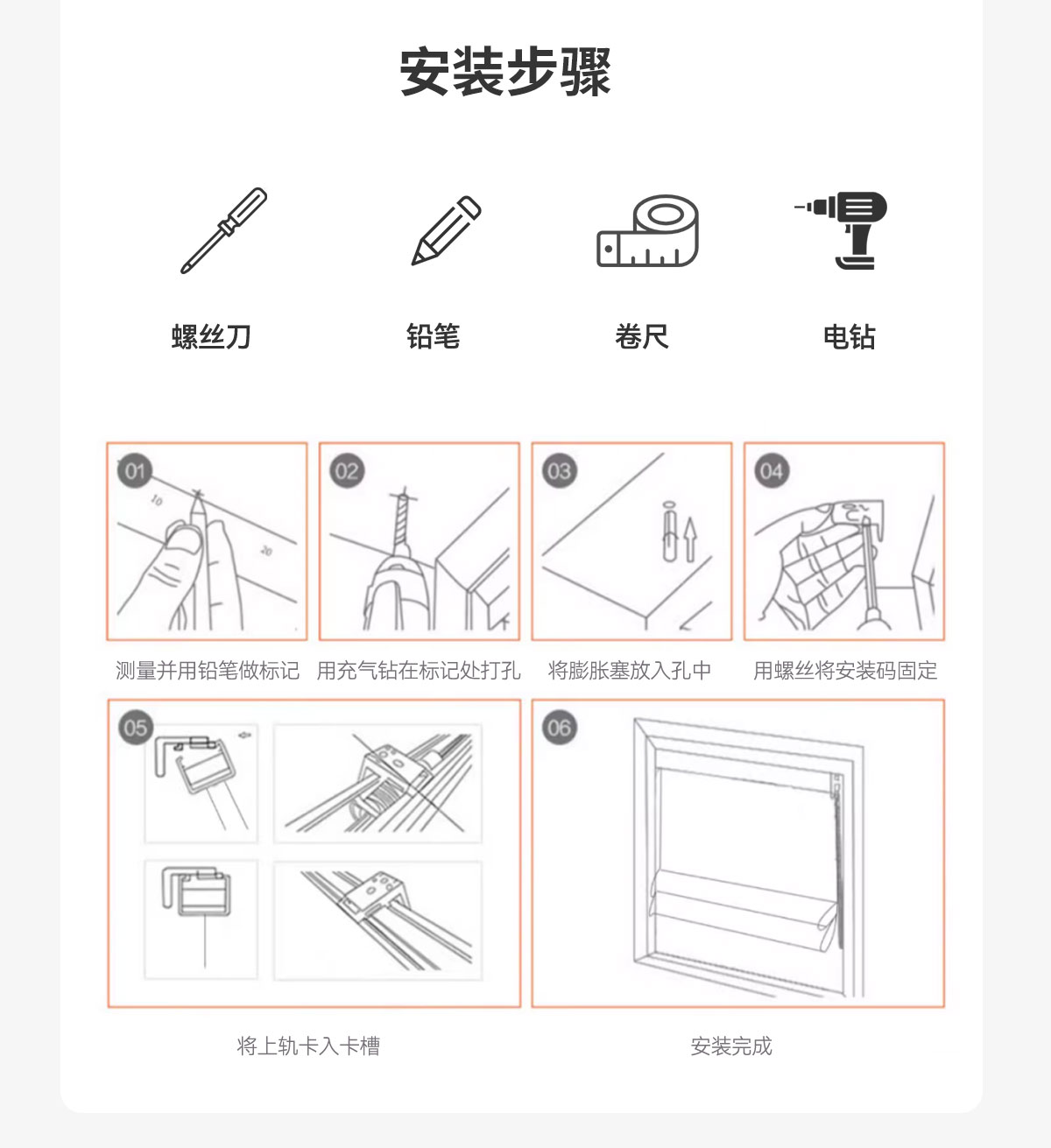 安装步骤

螺丝刀

铅笔

卷尺

电钻

01
10
20
测量并用铅笔做标记

02
用充气钻在标记处打孔

03
将膨胀塞放入孔中

04
用螺丝将安装码固定

05
将上轨卡入卡槽

06
安装完成