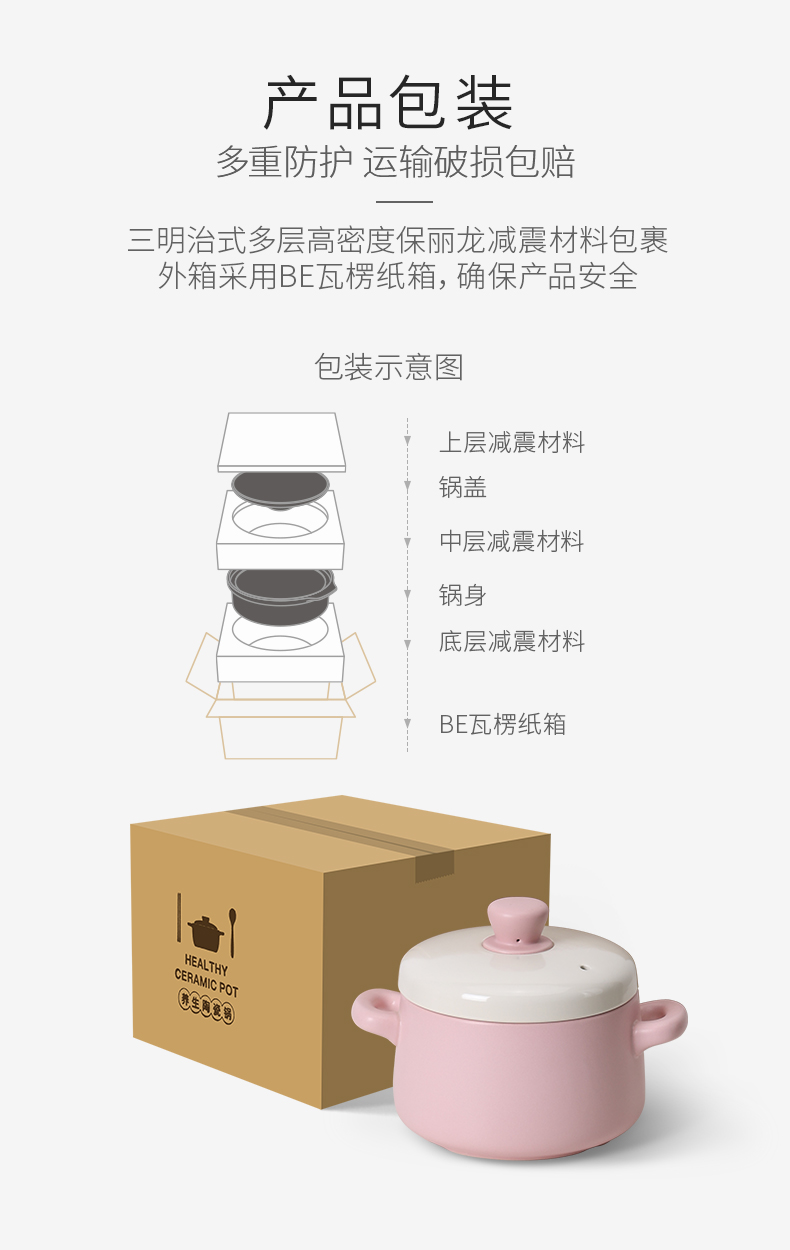 产品包装
多重防护 运输破损包赔

三明治式多层高密度保丽龙减震材料包裹
外箱采用BE瓦楞纸箱，确保产品安全

包装示意图

上层减震材料
锅盖
中层减震材料
锅身
底层减震材料
BE瓦楞纸箱

HEALTHY
CERAMIC POT
养生陶瓷锅