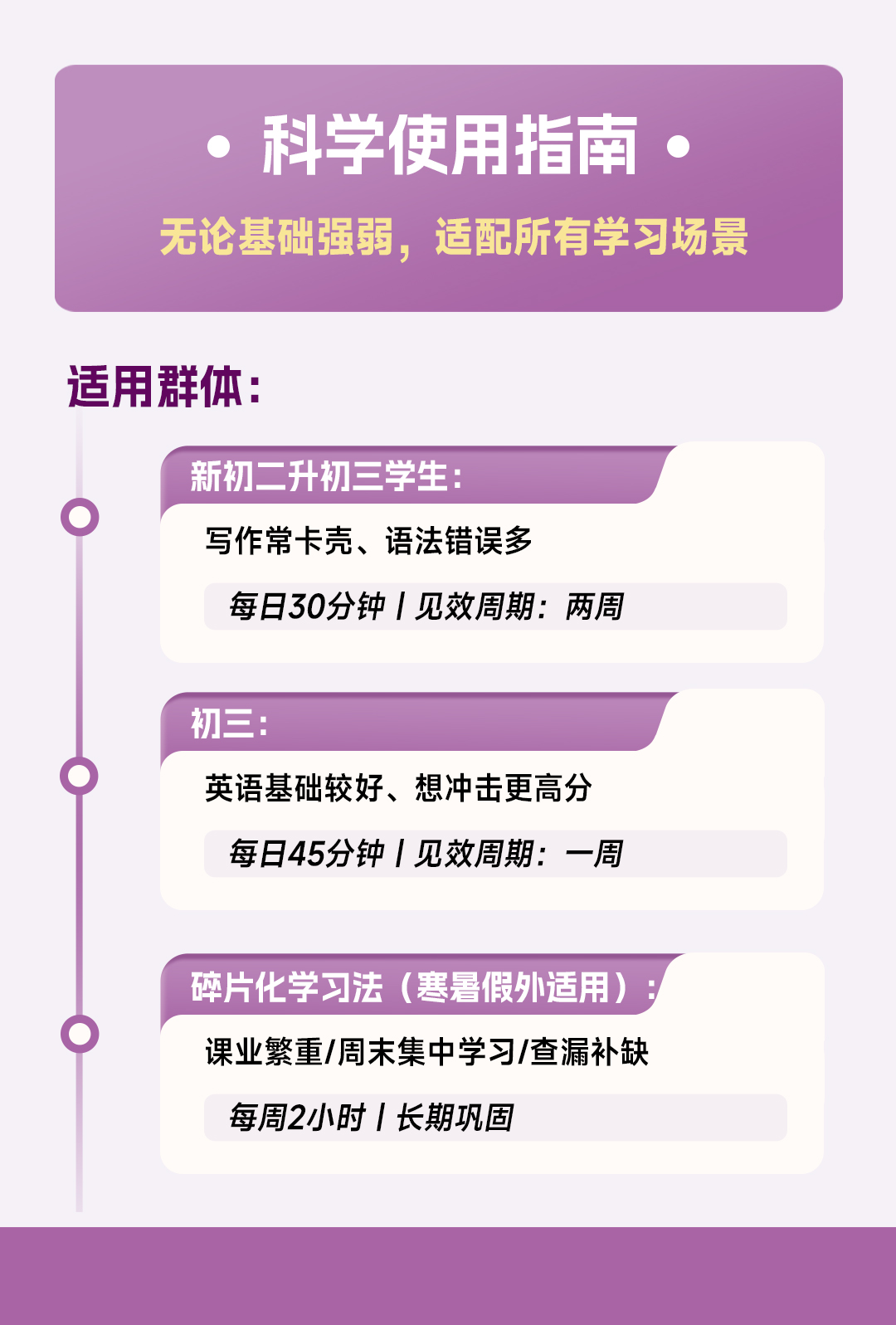 • 科学使用指南 •

无论基础强弱，适配所有学习场景

适用群体：

新初二升初三学生：

写作常卡壳、语法错误多

每日30分钟 | 见效周期：两周

初三：

英语基础较好、想冲击更高分

每日45分钟 | 见效周期：一周

碎片化学习法（寒暑假外适用）：

课业繁重/周末集中学习/查漏补缺

每周2小时 | 长期巩固