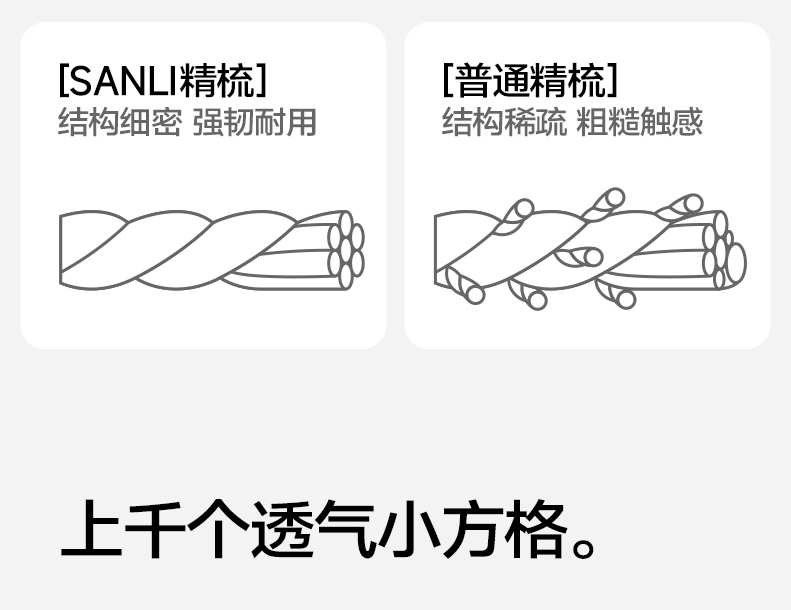 [SANLI精梳]
结构细密 强韧耐用

[普通精梳]
结构稀疏 粗糙触感

上千个透气小方格。