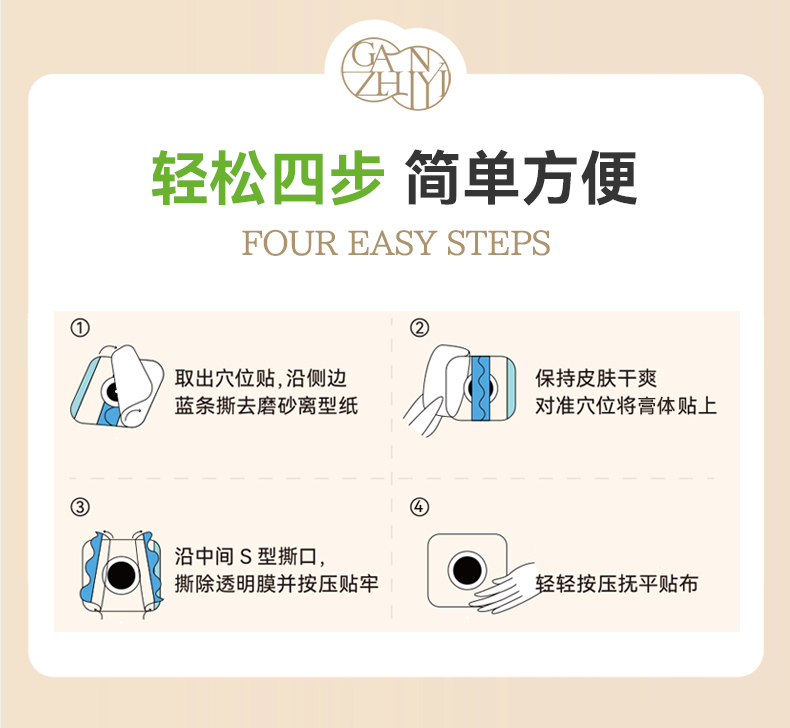 GAN ZHIYI

轻松四步 简单方便

FOUR EASY STEPS

①

取出穴位贴，沿侧边蓝条撕去磨砂离型纸

②

保持皮肤干爽
对准穴位将膏体贴上

③

沿中间 S 型撕口，
撕除透明膜并按压贴牢

④

轻轻按压抚平贴布