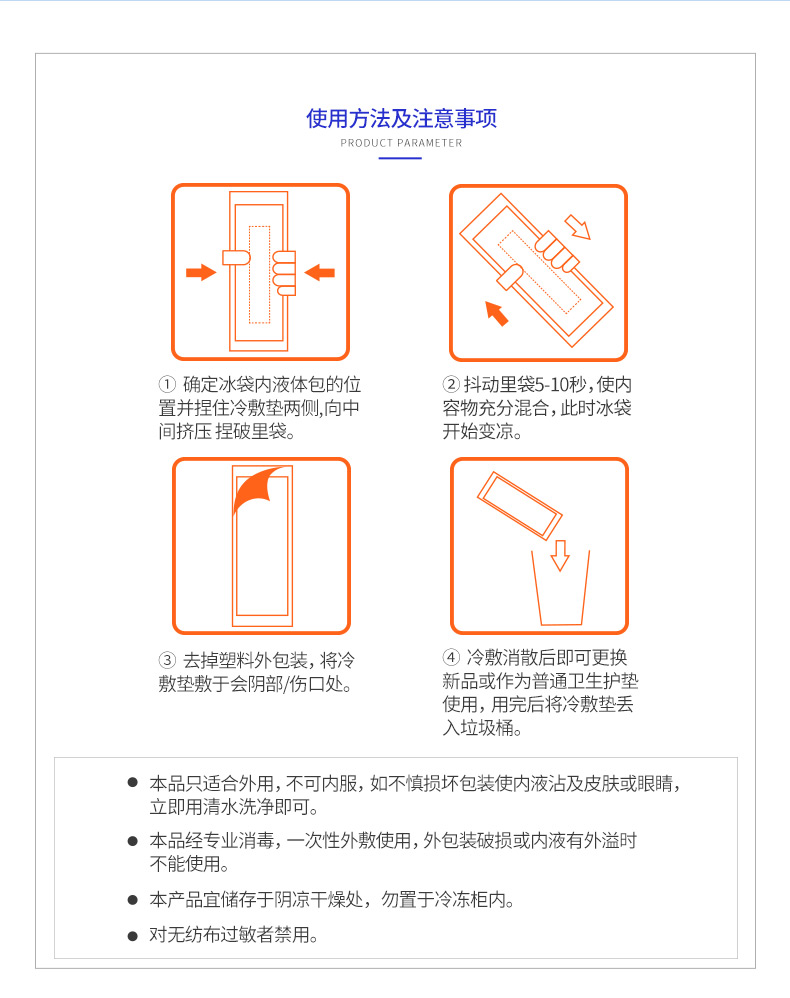 使用方法及注意事项
PRODUCT PARAMETER

① 确定冰袋内液体包的位置并捏住冷敷垫两侧,向中间挤压 捏破里袋。

② 抖动里袋5-10秒,使内容物充分混合,此时冰袋开始变凉。

③ 去掉塑料外包装，将冷敷垫敷于会阴部/伤口处。

④ 冷敷消散后即可更换新品或作为普通卫生护垫使用,用完后将冷敷垫丢入垃圾桶。

● 本品只适合外用，不可内服，如不慎损坏包装使内液沾及皮肤或眼睛，立即用清水洗净即可。

● 本品经专业消毒，一次性外敷使用，外包装破损或内液有外溢时不能使用。

● 本产品宜储存于阴凉干燥处，勿置于冷冻柜内。

● 对无纺布过敏者禁用。