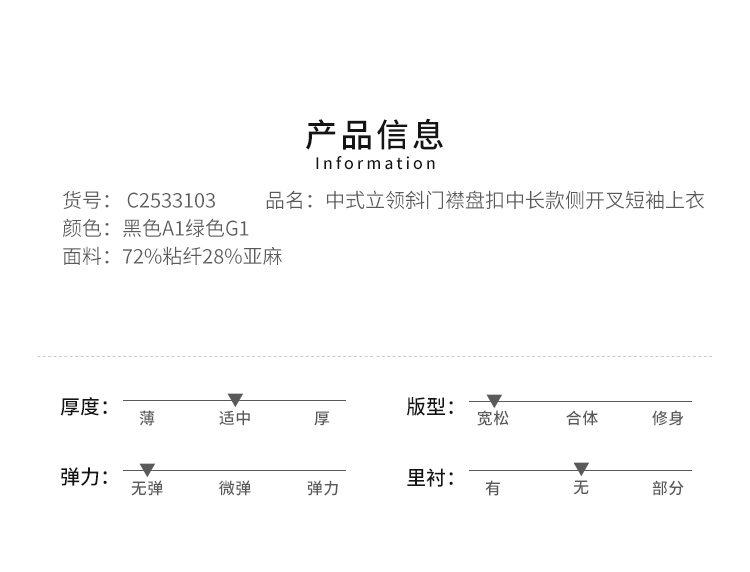 产品信息
Information

货号：C2533103 品名：中式立领斜门襟盘扣中长款侧开叉短袖上衣
颜色：黑色A1绿色G1
面料：72%粘纤28%亚麻

厚度：
薄 适中 厚

版型：
宽松 合体 修身

弹力：
无弹 微弹 弹力

里衬：
有 无 部分