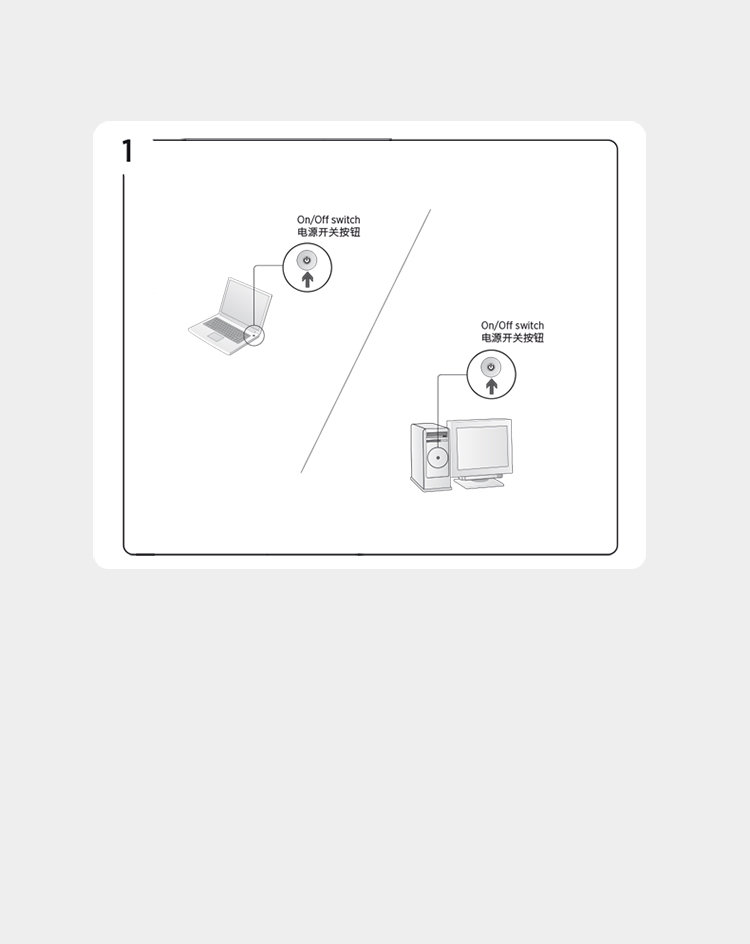 1

On/Off switch
电源开关按钮

On/Off switch
电源开关按钮