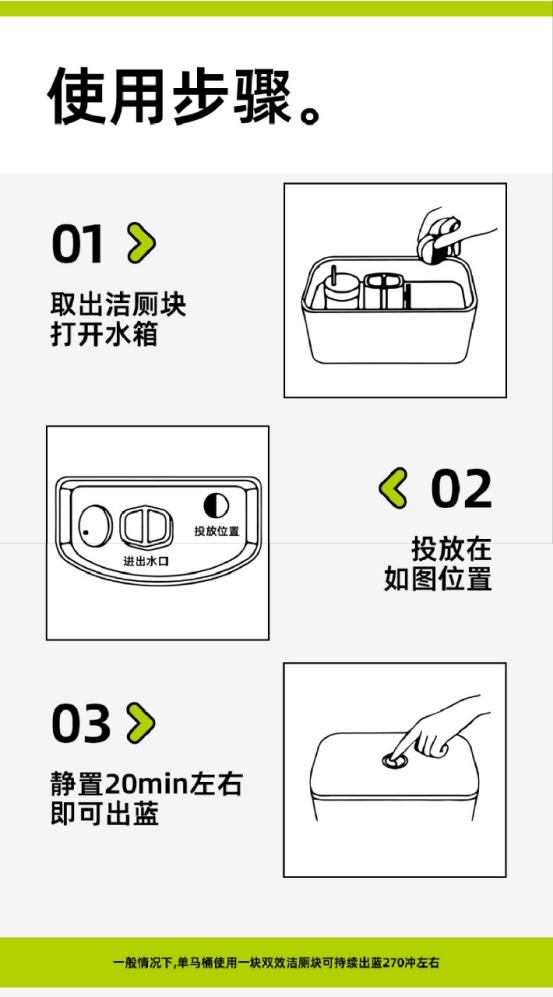 使用步骤。

01

取出洁厕块
打开水箱

投放位置

进出水口

02

投放在
如图位置

03

静置20min左右
即可出蓝

一般情况下,单马桶使用一块双效洁厕块可持续出蓝270冲左右