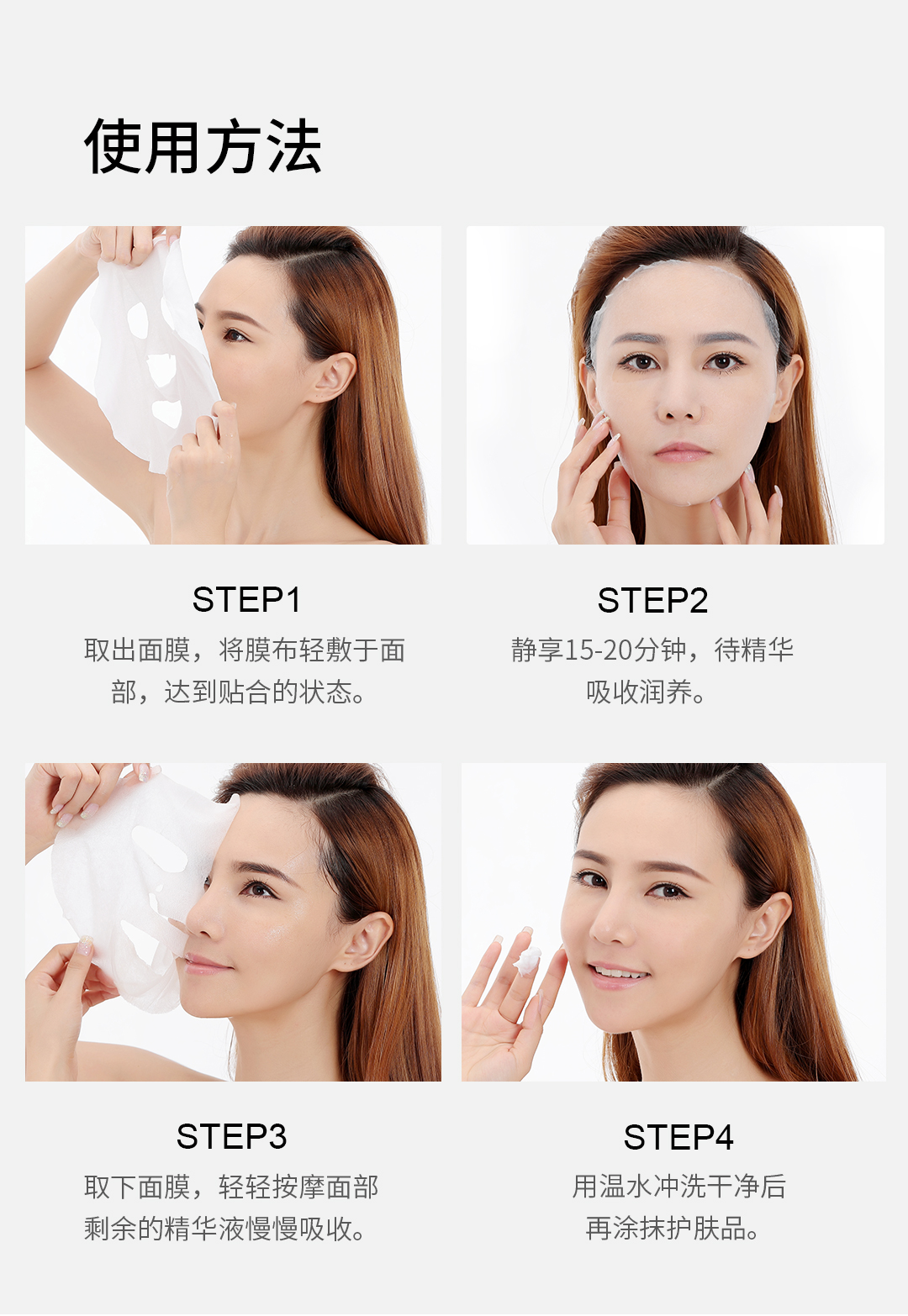 使用方法

STEP1
取出面膜，将膜布轻敷于面部，达到贴合的状态。

STEP2
静享15-20分钟，待精华吸收润养。

STEP3
取下面膜，轻轻按摩面部剩余的精华液慢慢吸收。

STEP4
用温水冲洗干净后再涂抹护肤品。