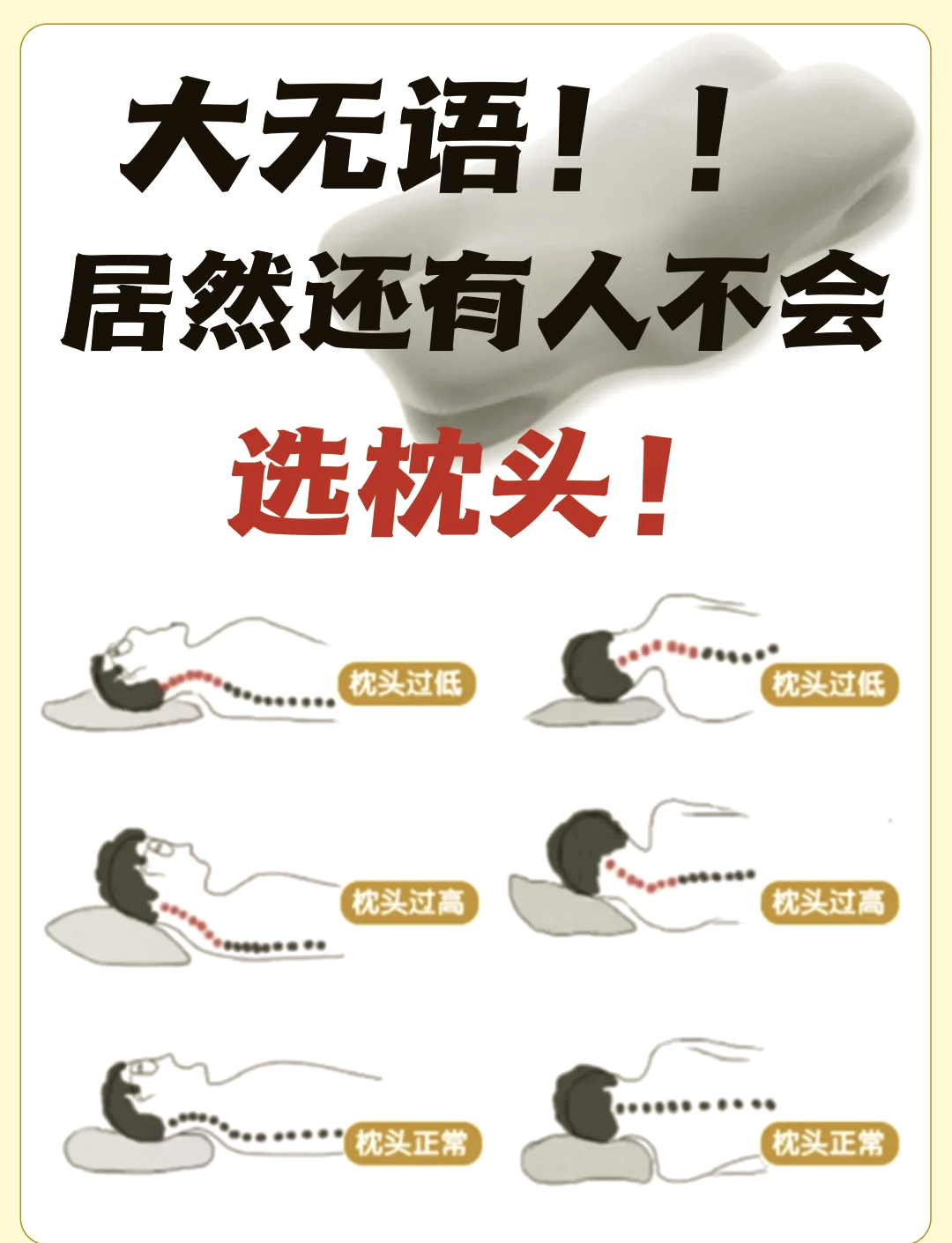 大无语！！
居然还有人不会
选枕头！

枕头过低
枕头过低
枕头过高
枕头过高
枕头正常
枕头正常