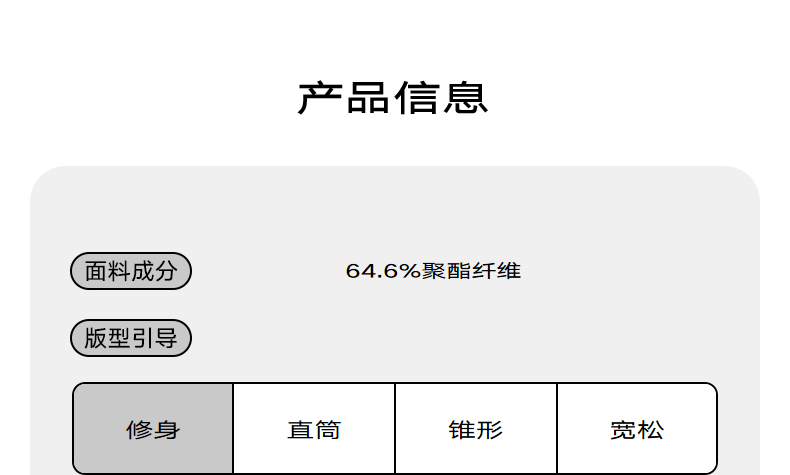 产品信息

面料成分

64.6%聚酯纤维

版型引导

修身 直筒 锥形 宽松