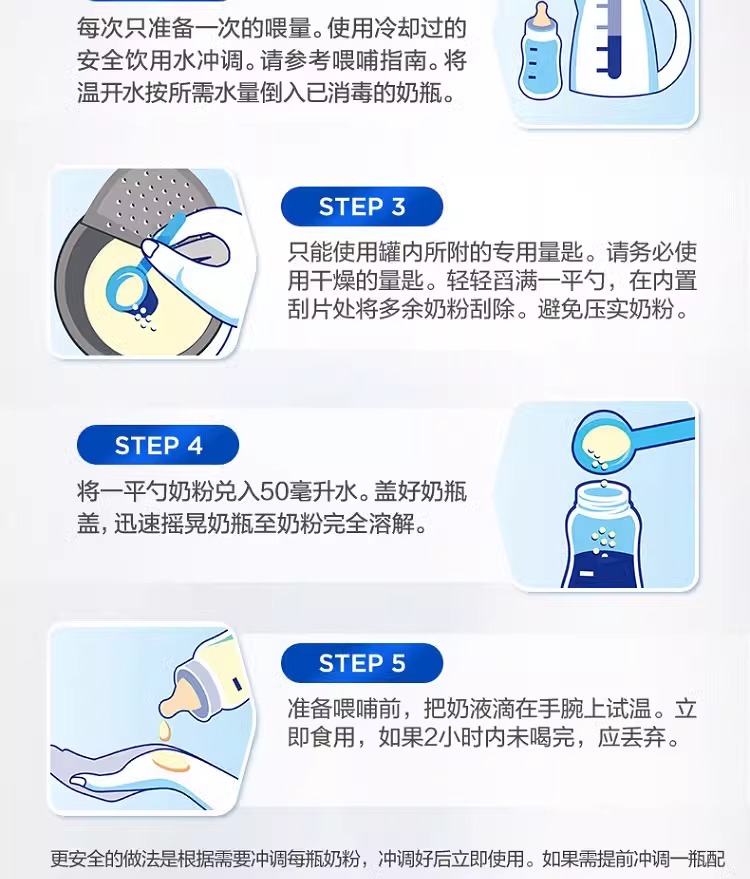 每次只准备一次的喂量。使用冷却过的安全饮用水冲调。请参考喂哺指南。将温开水按所需水量倒入已消毒的奶瓶。

STEP 3

只能使用罐内所附的专用量匙。请务必使用干燥的量匙。轻轻舀满一平勺，在内置刮片处将多余奶粉刮除。避免压实奶粉。

STEP 4

将一平勺奶粉兑入50毫升水。盖好奶瓶盖，迅速摇晃奶瓶至奶粉完全溶解。

STEP 5

准备喂哺前，把奶液滴在手腕上试温。立即食用，如果2小时内未喝完，应丢弃。

更安全的做法是根据需要冲调每瓶奶粉，冲调好后立即使用。如果需提前冲调一瓶配