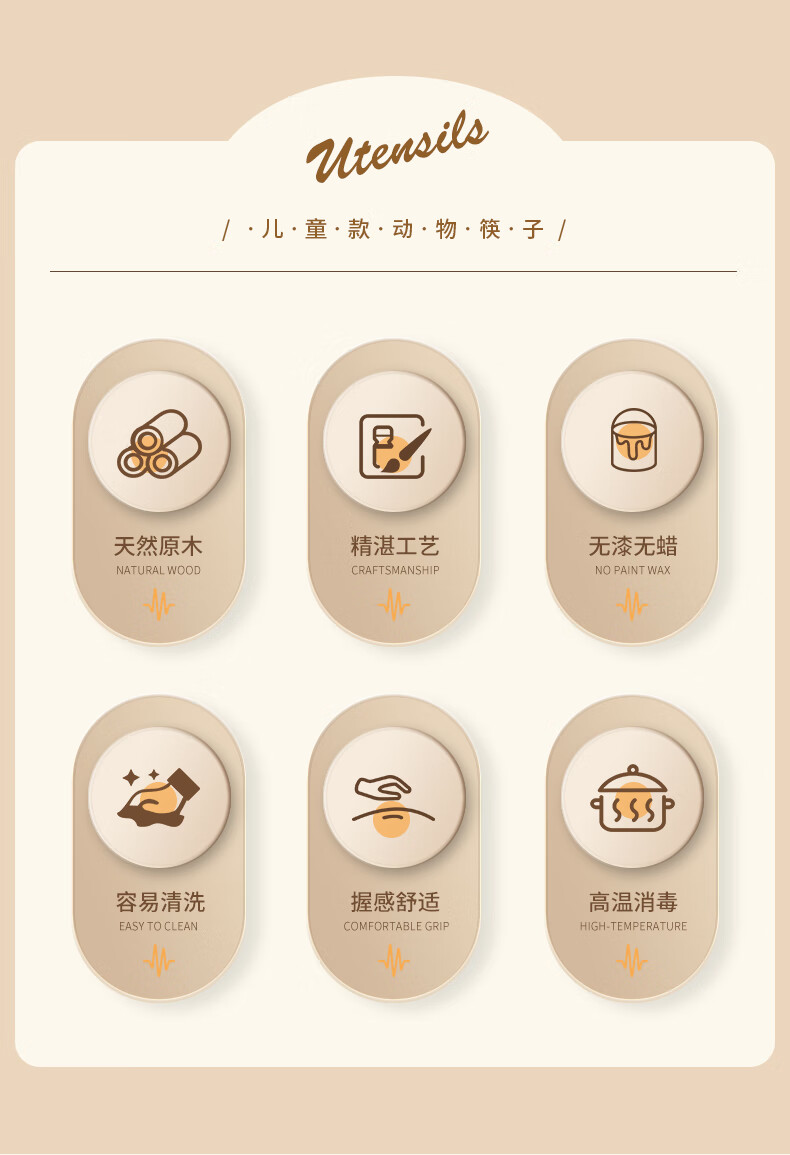 Utensils

/ ·儿·童·款·动·物·筷·子 /

天然原木
NATURAL WOOD

精湛工艺
CRAFTSMANSHIP

无漆无蜡
NO PAINT WAX

容易清洗
EASY TO CLEAN

握感舒适
COMFORTABLE GRIP

高温消毒
HIGH-TEMPERATURE