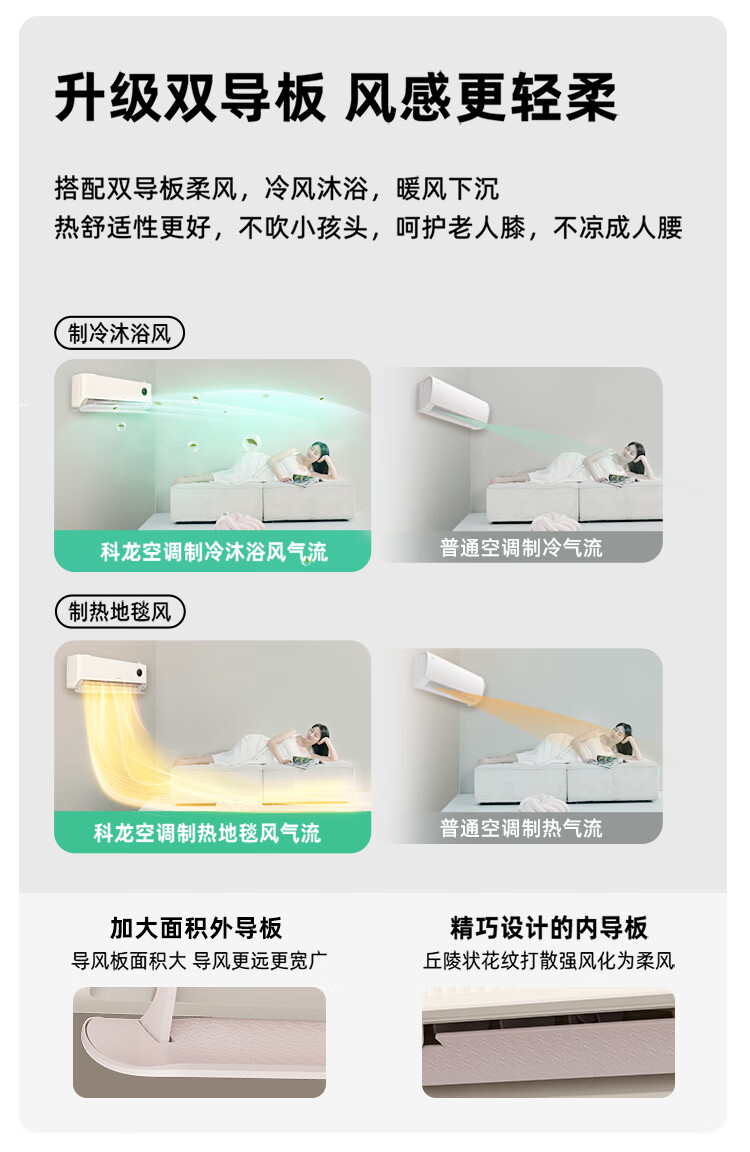 升级双导板 风感更轻柔

搭配双导板柔风，冷风沐浴，暖风下沉
热舒适性更好，不吹小孩头，呵护老人膝，不凉成人腰

制冷沐浴风

科龙空调制冷沐浴风气流

普通空调制冷气流

制热地毯风

科龙空调制热地毯风气流

普通空调制热气流

加大面积外导板
导风板面积大 导风更远更宽广

精巧设计的内导板
丘陵状花纹打散强风化为柔风