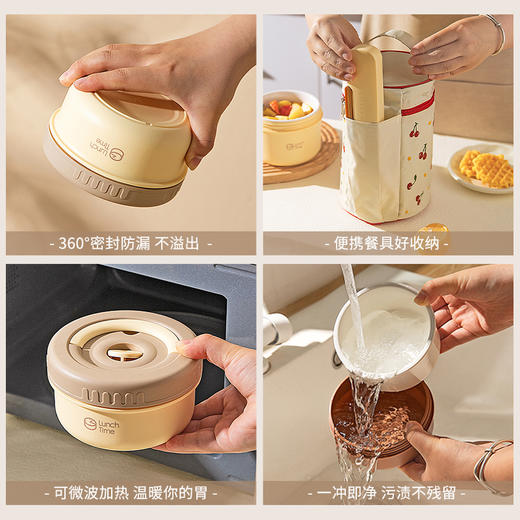 Lunch Time

- 360°密封防漏 不溢出 -

- 便携餐具好收纳 -

Lunch Time

- 可微波加热 温暖你的胃 -

- 一冲即净 污渍不残留 -