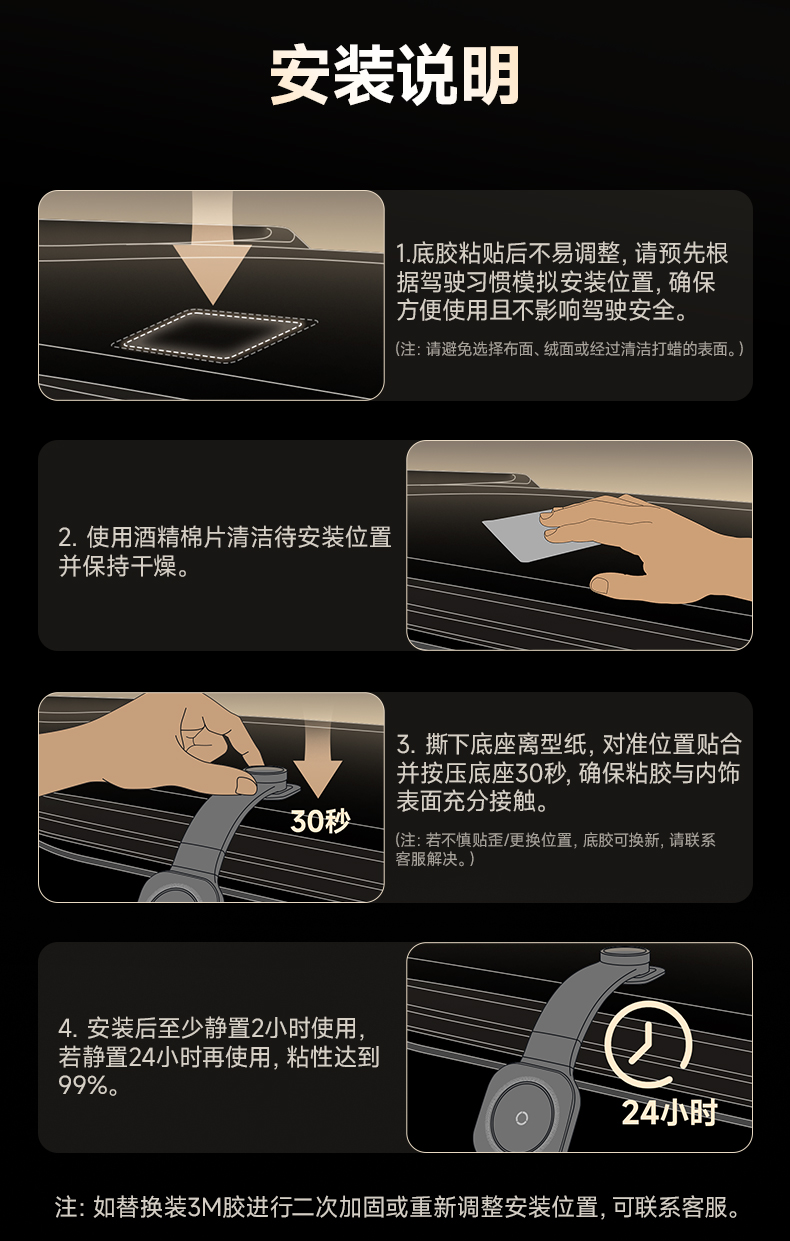 安装说明

1.底胶粘贴后不易调整，请预先根据驾驶习惯模拟安装位置，确保方便使用且不影响驾驶安全。

(注：请避免选择布面、绒面或经过清洁打蜡的表面。)

2. 使用酒精棉片清洁待安装位置并保持干燥。

30秒

3. 撕下底座离型纸，对准位置贴合并按压底座30秒，确保粘胶与内饰表面充分接触。

(注：若不慎贴歪/更换位置，底胶可换新，请联系客服解决。)

4. 安装后至少静置2小时使用，若静置24小时再使用，粘性达到99%。

24小时

注：如替换装3M胶进行二次加固或重新调整安装位置，可联系客服。