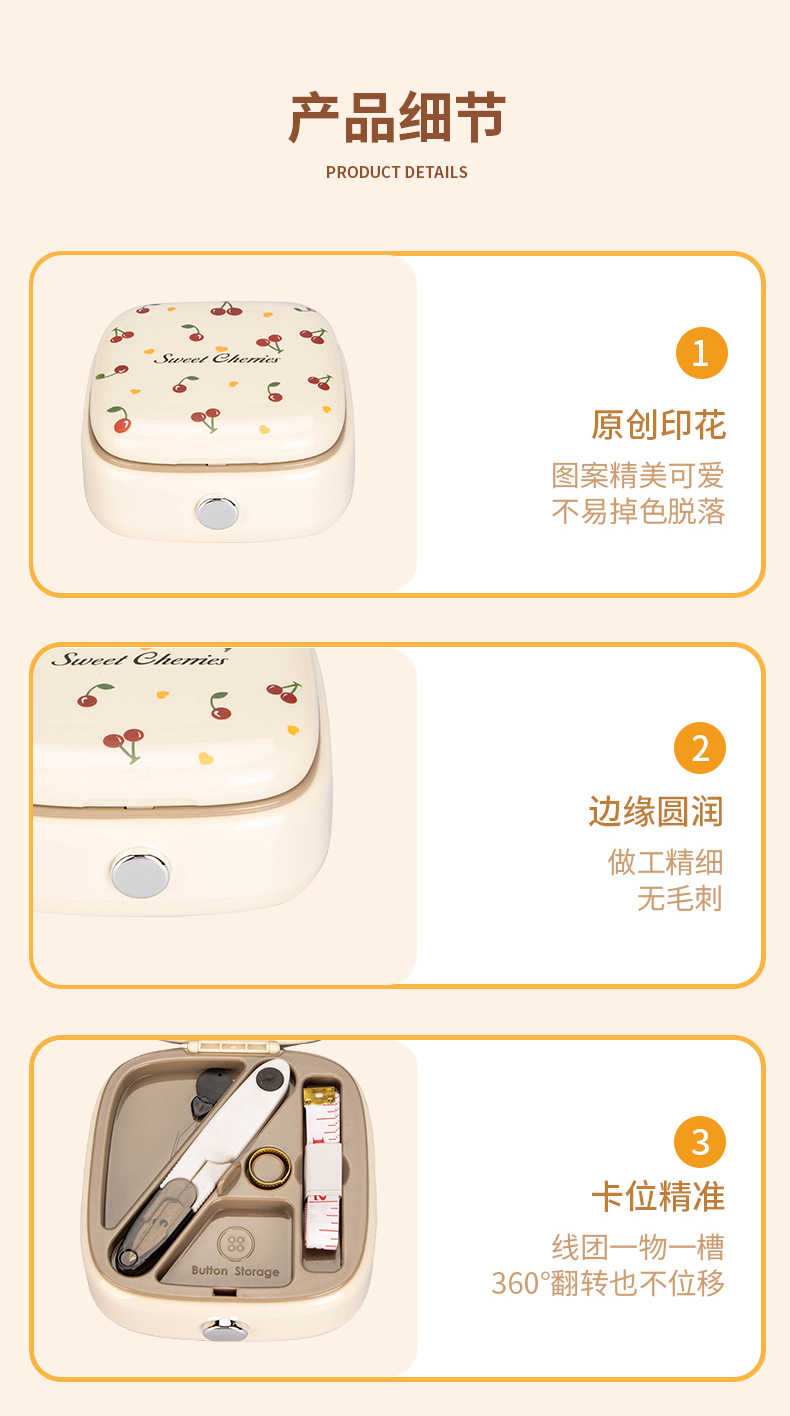 产品细节
PRODUCT DETAILS

Sweet Cherries

1
原创印花
图案精美可爱
不易掉色脱落

Sweet Cherries

2
边缘圆润
做工精细
无毛刺

Button Storage

3
卡位精准
线团一物一槽
360°翻转也不位移