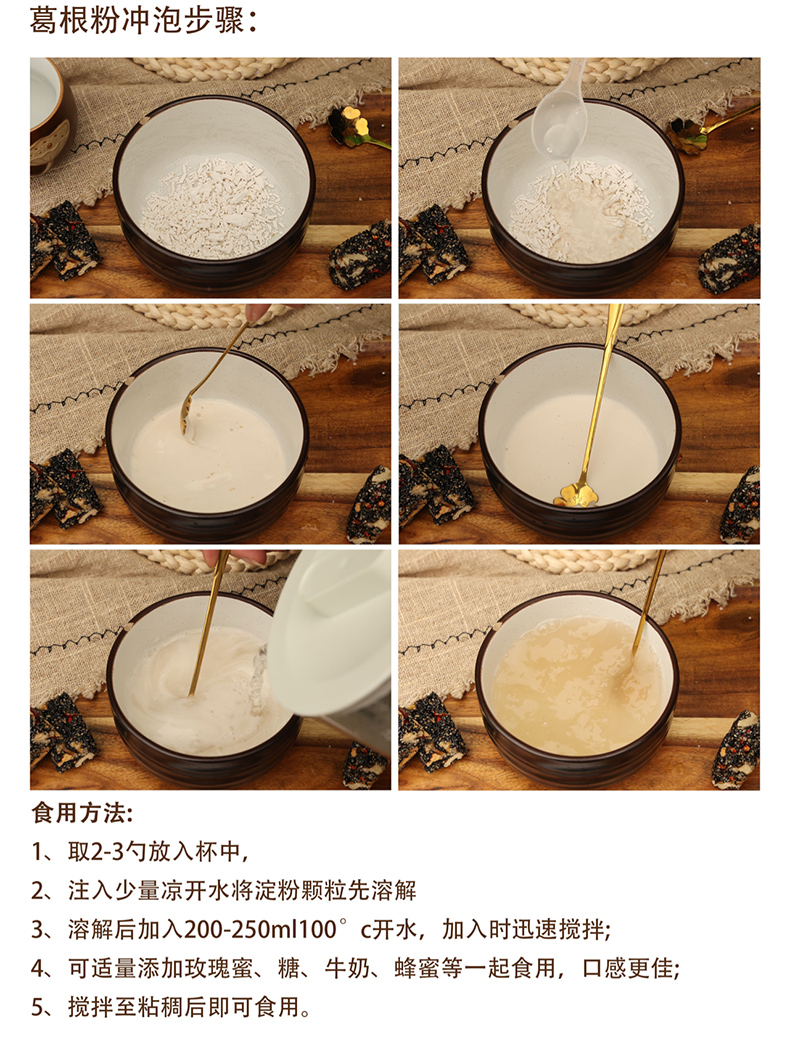 葛根粉冲泡步骤：

食用方法：

1、取2-3勺放入杯中，

2、注入少量凉开水将淀粉颗粒先溶解

3、溶解后加入200-250ml100°c开水，加入时迅速搅拌；

4、可适量添加玫瑰蜜、糖、牛奶、蜂蜜等一起食用，口感更佳；

5、搅拌至粘稠后即可食用。