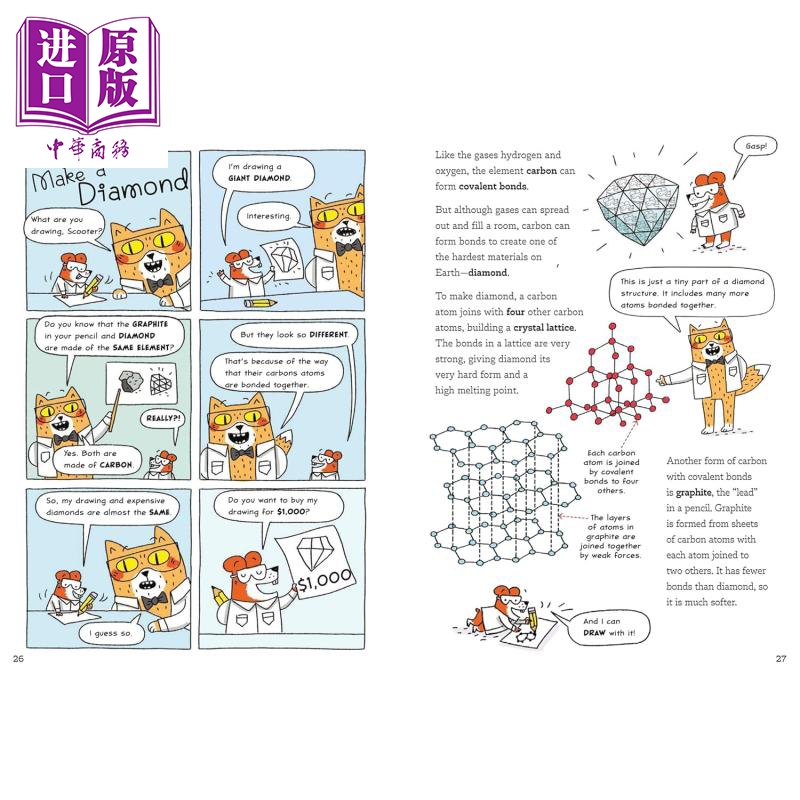 进口原版
中華商務

Make a Diamond

What are you drawing, Scooter?

I'm drawing a GIANT DIAMOND.

Interesting.

Do you know that the GRAPHITE in your pencil and DIAMOND are made of the SAME ELEMENT?

REALLY?!

Yes. Both are made of CARBON.

But they look so DIFFERENT.

That's because of the way that their carbons atoms are bonded together.

So, my drawing and expensive diamonds are almost the SAME.

I guess so.

Do you want to buy my drawing for $1,000?

$1,000

26

Like the gases hydrogen and oxygen, the element carbon can form covalent bonds.

But although gases can spread out and fill a room, carbon can form bonds to create one of the hardest materials on Earth—diamond.

To make diamond, a carbon atom joins with four other carbon atoms, building a crystal lattice. The bonds in a lattice are very strong, giving diamond its very hard form and a high melting point.

Gasp!

This is just a tiny part of a diamond structure. It includes many more atoms bonded together.

Each carbon atom is joined by covalent bonds to four others.

The layers of atoms in graphite are joined together by weak forces.

Another form of carbon with covalent bonds is graphite, the "lead" in a pencil. Graphite is formed from sheets of carbon atoms with each atom joined to two others. It has fewer bonds than diamond, so it is much softer.

And I can DRAW with it!

27