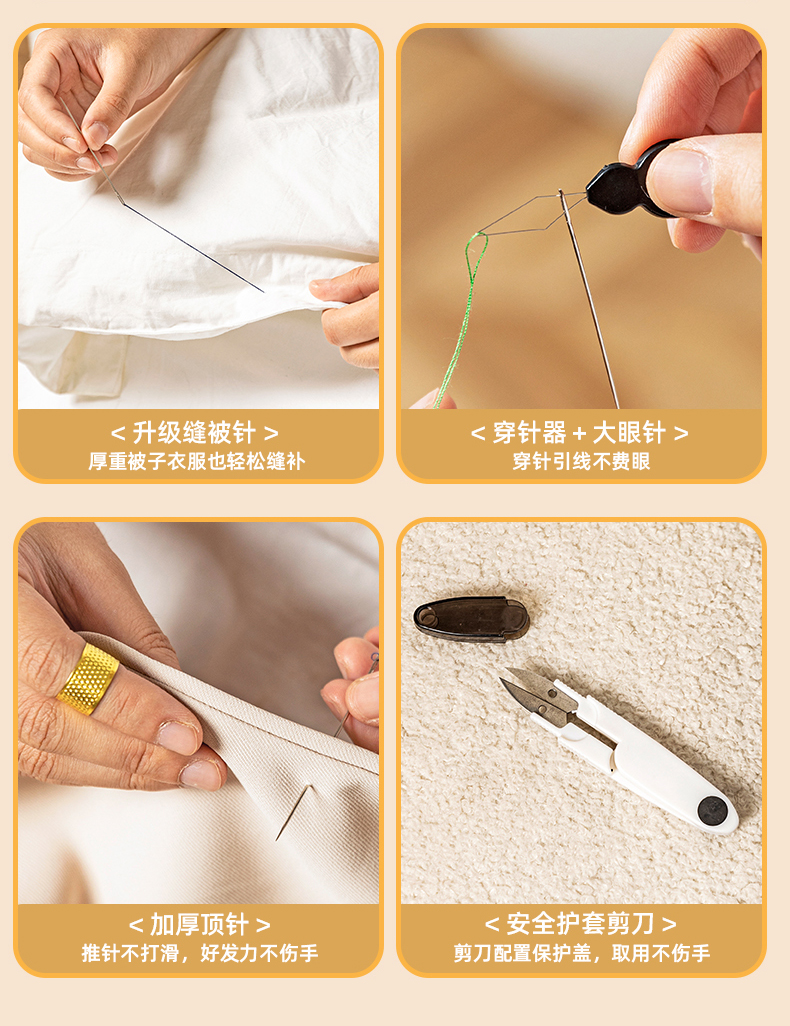 < 升级缝被针 >
厚重被子衣服也轻松缝补

< 穿针器 + 大眼针 >
穿针引线不费眼

< 加厚顶针 >
推针不打滑，好发力不伤手

< 安全护套剪刀 >
剪刀配置保护盖，取用不伤手