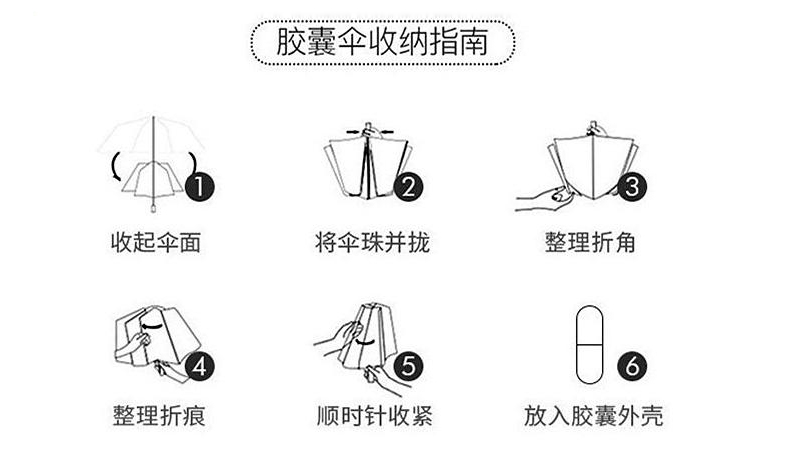 胶囊伞收纳指南

1
收起伞面

2
将伞珠并拢

3
整理折角

4
整理折痕

5
顺时针收紧

6
放入胶囊外壳