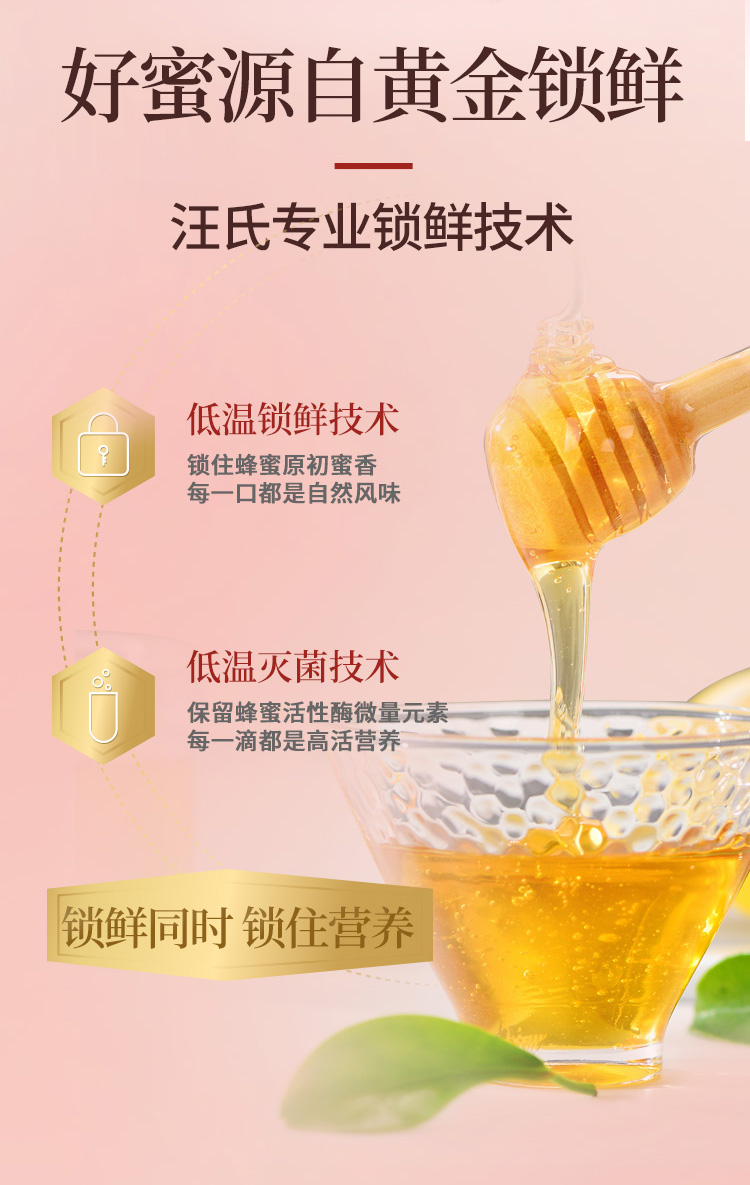 好蜜源自黄金锁鲜

汪氏专业锁鲜技术

低温锁鲜技术
锁住蜂蜜原初蜜香
每一口都是自然风味

低温灭菌技术
保留蜂蜜活性酶微量元素
每一滴都是高活营养

锁鲜同时 锁住营养