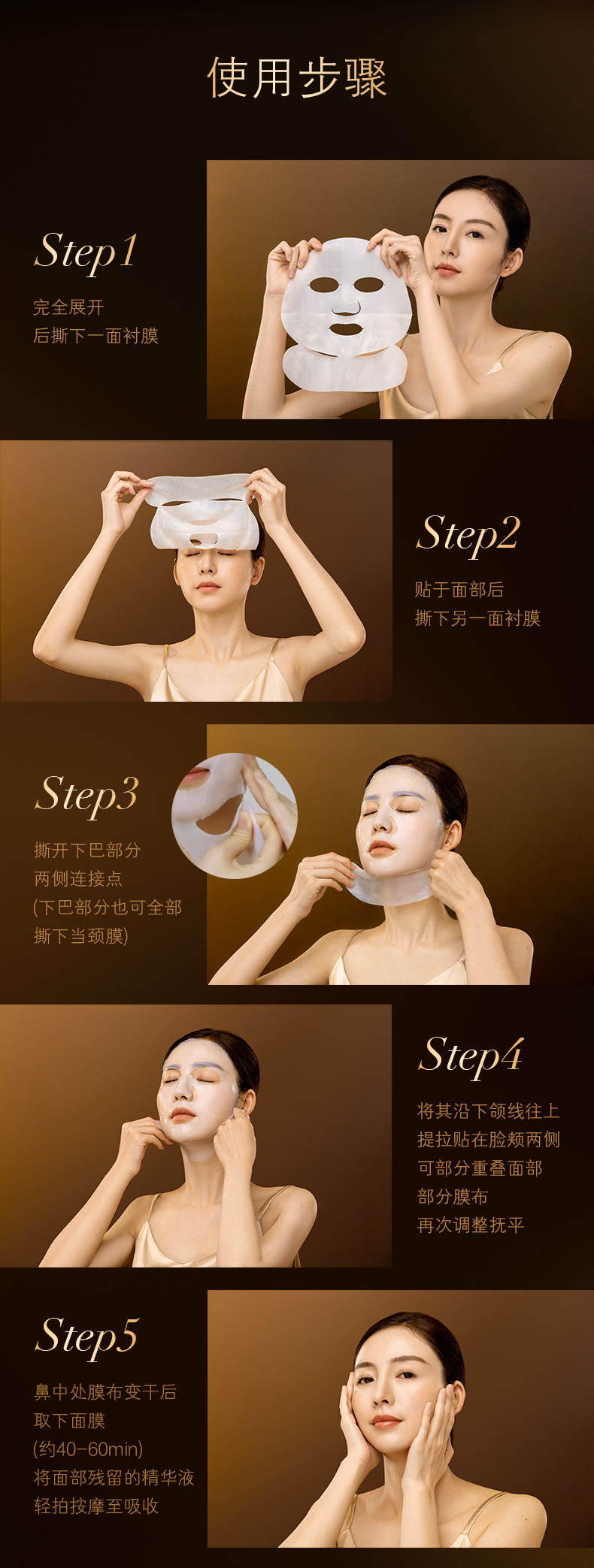 使用步骤

Step1

完全展开
后撕下一面衬膜

Step2

贴于面部后
撕下另一面衬膜

Step3

撕开下巴部分
两侧连接点
(下巴部分也可全部
撕下当颈膜)

Step4

将其沿下颌线往上
提拉贴在脸颊两侧
可部分重叠面部
部分膜布
再次调整抚平

Step5

鼻中处膜布变干后
取下面膜
(约40-60min)
将面部残留的精华液
轻拍按摩至吸收