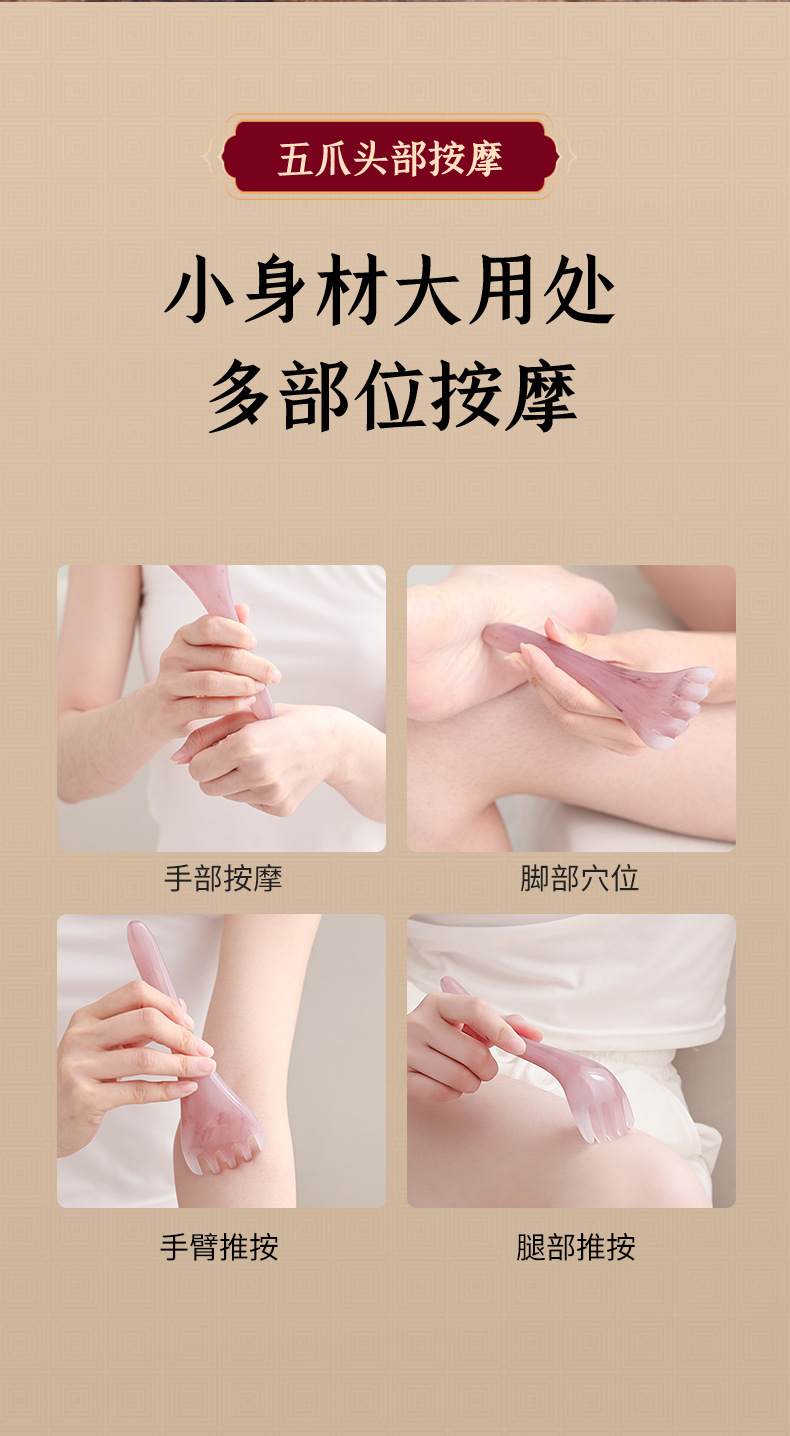 五爪头部按摩

小身材大用处
多部位按摩

手部按摩

脚部穴位

手臂推按

腿部推按