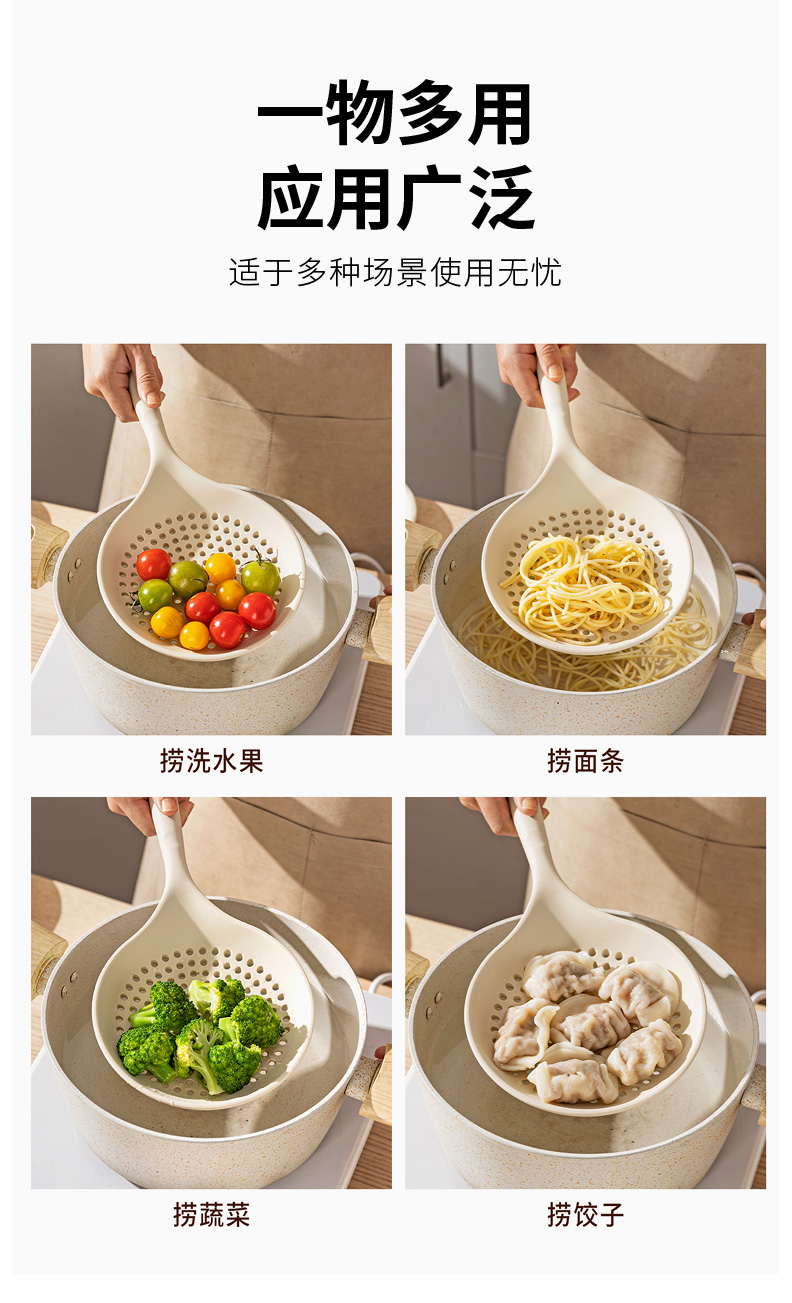 一物多用
应用广泛

适于多种场景使用无忧

捞洗水果

捞面条

捞蔬菜

捞饺子