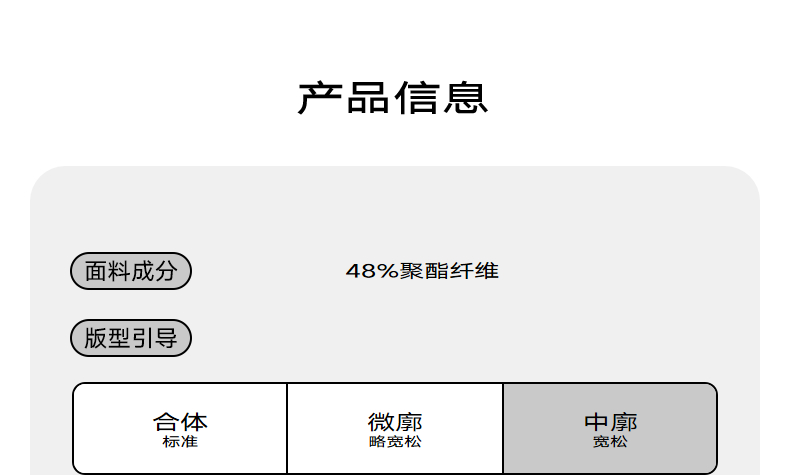 产品信息

面料成分

48%聚酯纤维

版型引导

合体
标准

微廓
略宽松

中廓
宽松