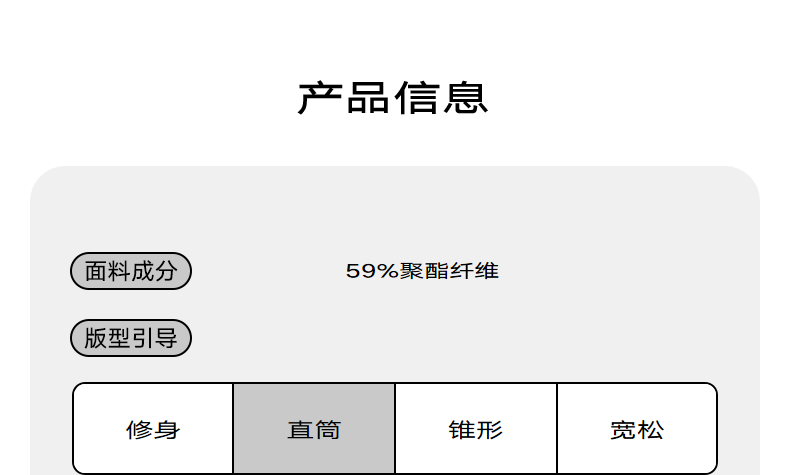 产品信息

面料成分

59%聚酯纤维

版型引导

修身 直筒 锥形 宽松