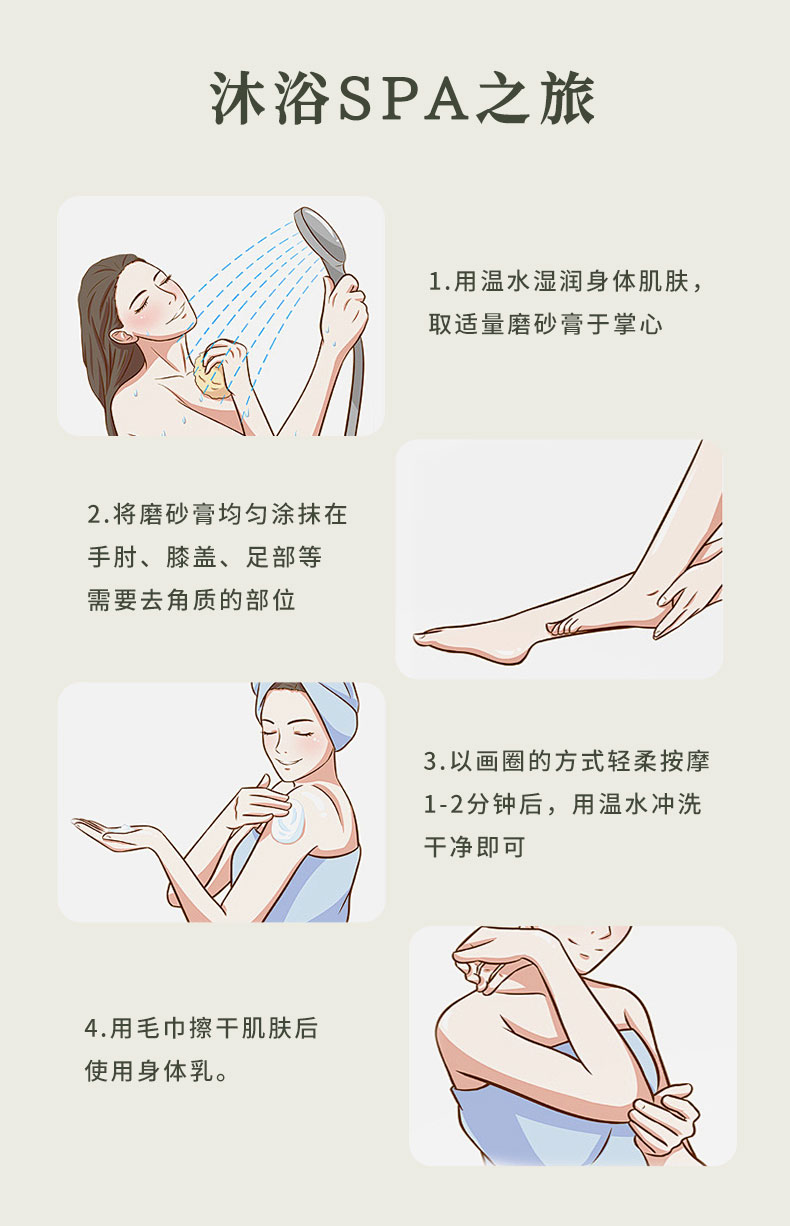 沐浴SPA之旅

1.用温水湿润身体肌肤，取适量磨砂膏于掌心

2.将磨砂膏均匀涂抹在手肘、膝盖、足部等需要去角质的部位

3.以画圈的方式轻柔按摩1-2分钟后，用温水冲洗干净即可

4.用毛巾擦干肌肤后使用身体乳。