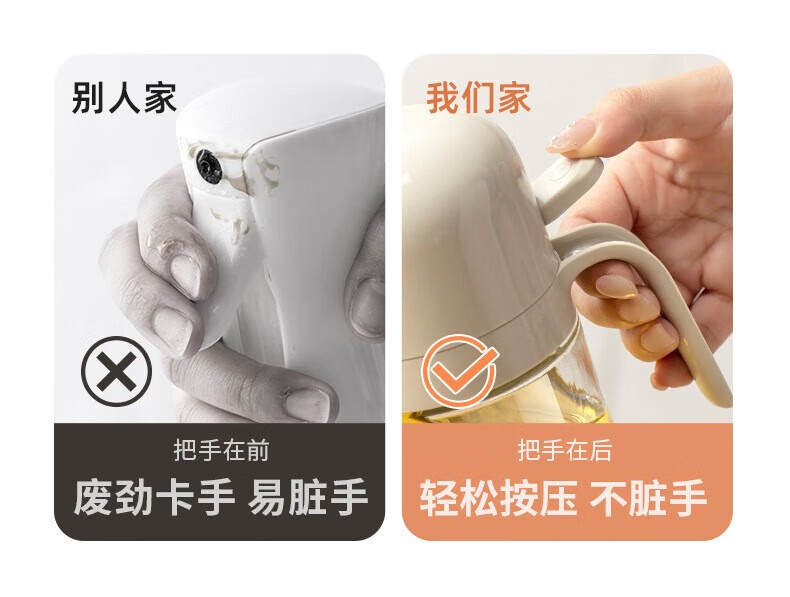 别人家

把手在前

废劲卡手 易脏手

我们家

把手在后

轻松按压 不脏手