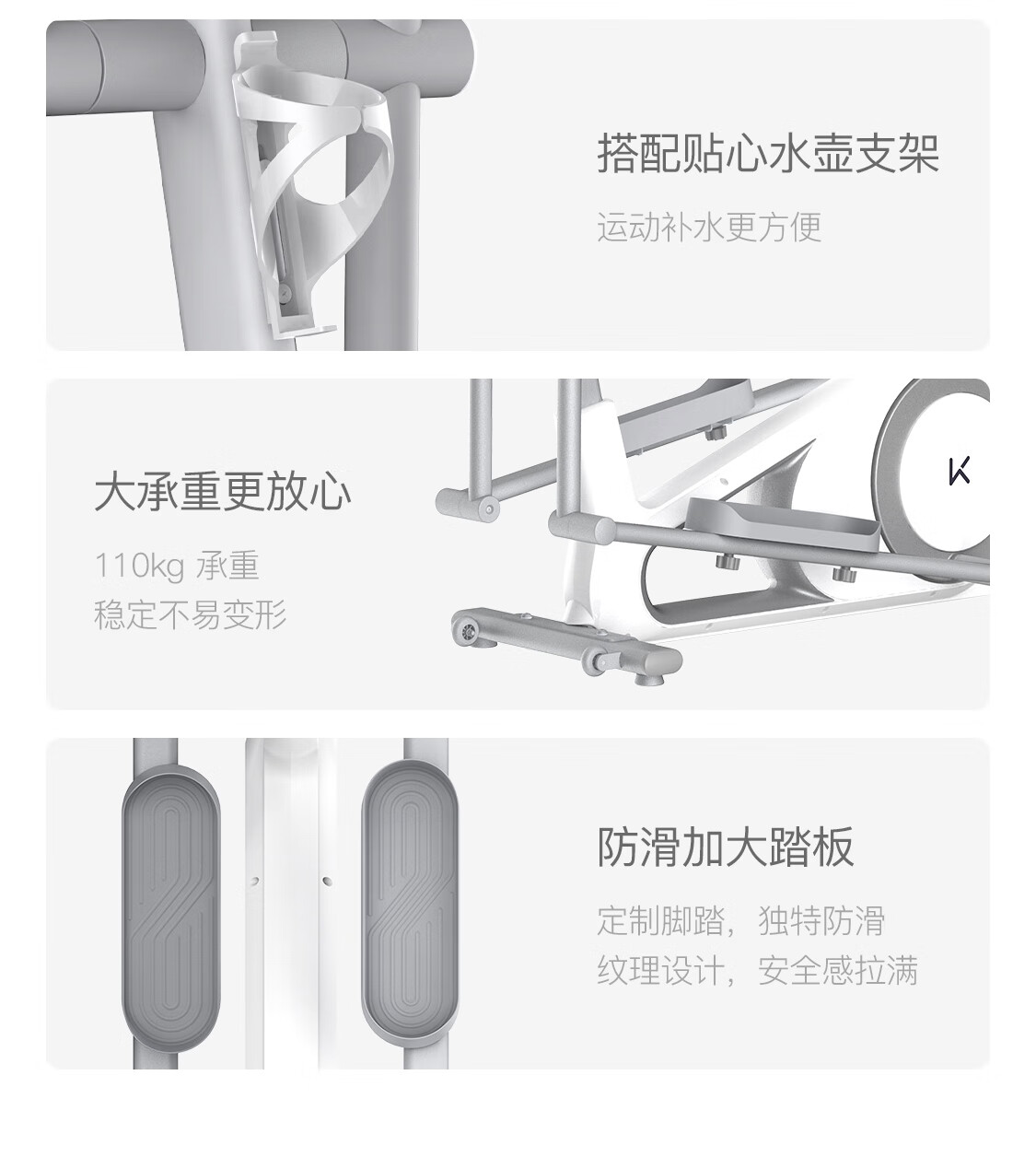 搭配贴心水壶支架

运动补水更方便

大承重更放心

110kg 承重
稳定不易变形

K

防滑加大踏板

定制脚踏，独特防滑
纹理设计，安全感拉满