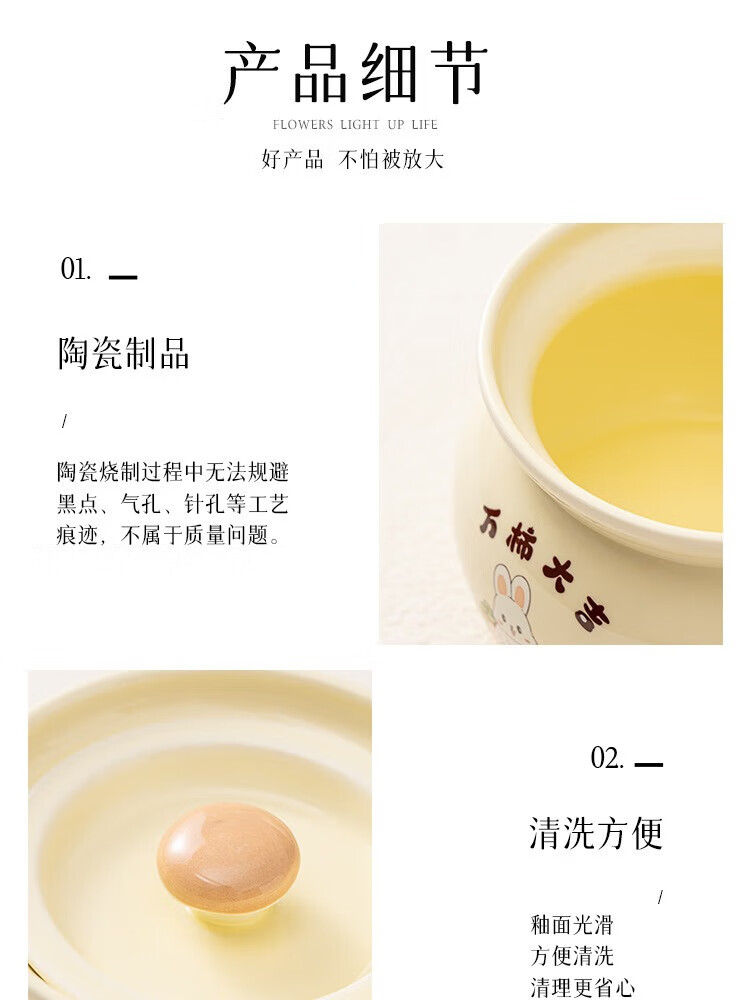 产品细节

FLOWERS LIGHT UP LIFE

好产品 不怕被放大

01.

陶瓷制品

/

陶瓷烧制过程中无法规避黑点、气孔、针孔等工艺痕迹，不属于质量问题。

万柿大吉

02.

清洗方便

/

釉面光滑
方便清洗
清理更省心