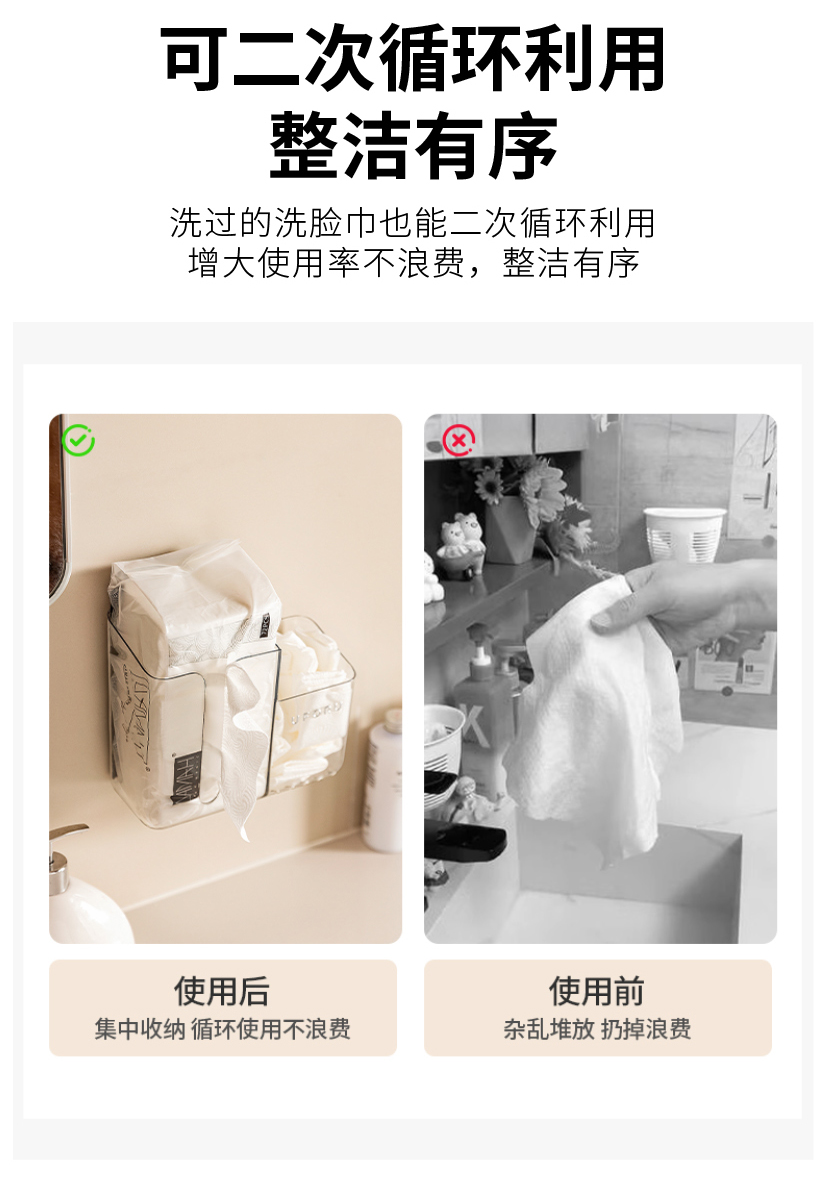 可二次循环利用
整洁有序

洗过的洗脸巾也能二次循环利用
增大使用率不浪费，整洁有序

使用后
集中收纳 循环使用不浪费

使用前
杂乱堆放 扔掉浪费