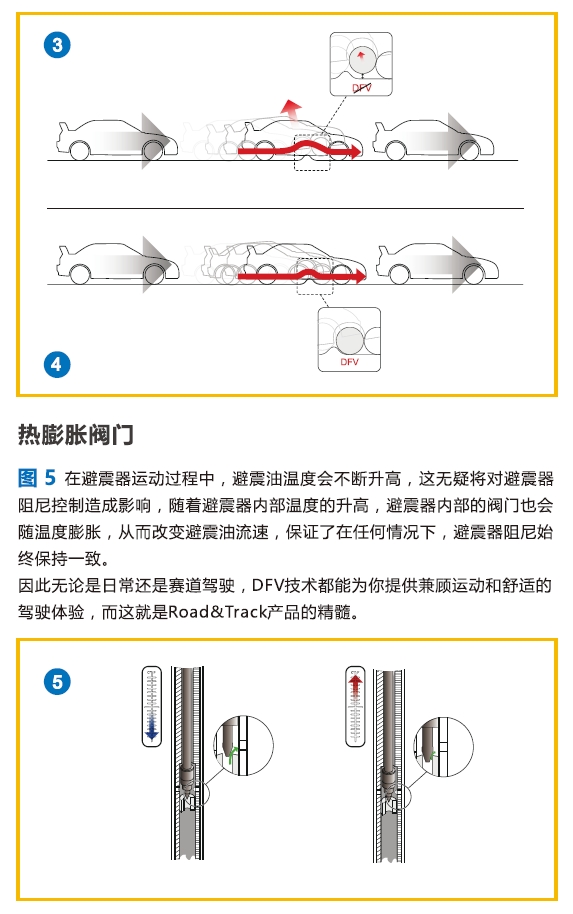 3

DFV

DFV

4

热膨胀阀门

图 5 在避震器运动过程中，避震油温度会不断升高，这无疑将对避震器阻尼控制造成影响，随着避震器内部温度的升高，避震器内部的阀门也会随温度膨胀，从而改变避震油流速，保证了在任何情况下，避震器阻尼始终保持一致。

因此无论是日常还是赛道驾驶，DFV技术都能为你提供兼顾运动和舒适的驾驶体验，而这就是Road&Track产品的精髓。

5