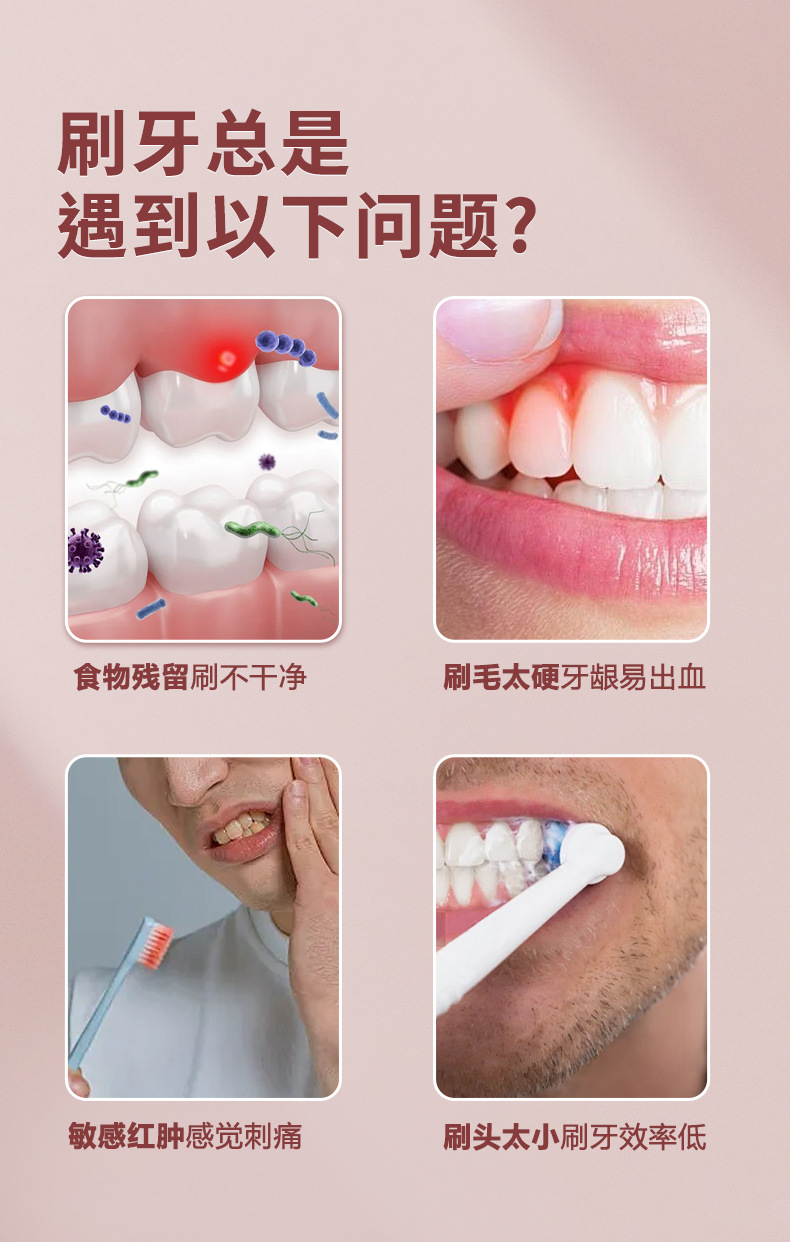 刷牙总是
遇到以下问题?

食物残留刷不干净

刷毛太硬牙龈易出血

敏感红肿感觉刺痛

刷头太小刷牙效率低